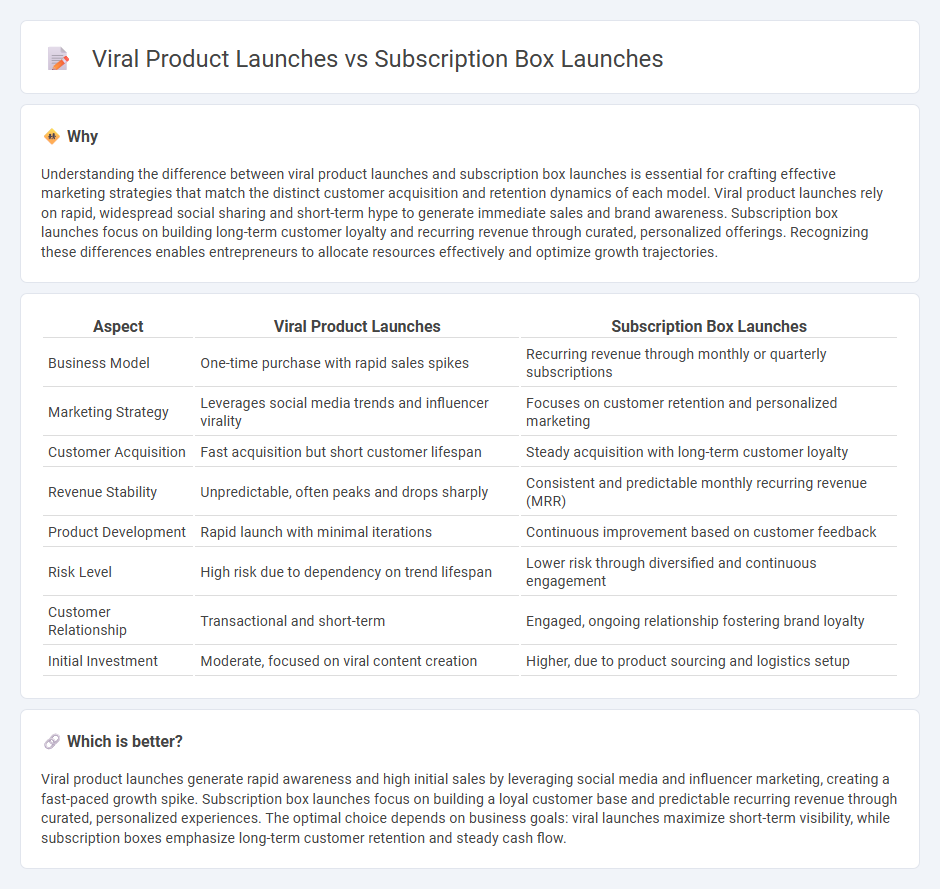 Viral Product Launches vs Subscription Box Launches

Why

Understanding the difference between viral product launches and subscription box launches is essential for crafting effective marketing strategies that match the distinct customer acquisition and retention dynamics of each model. Viral product launches rely on rapid, widespread social sharing and short-term hype to generate immediate sales and brand awareness. Subscription box launches focus on building long-term customer loyalty and recurring revenue through curated, personalized offerings. Recognizing these differences enables entrepreneurs to allocate resources effectively and optimize growth trajectories.

| Aspect | Viral Product Launches | Subscription Box Launches |
|---|---|---|
| Business Model | One-time purchase with rapid sales spikes | Recurring revenue through monthly or quarterly subscriptions |
| Marketing Strategy | Leverages social media trends and influencer virality | Focuses on customer retention and personalized marketing |
| Customer Acquisition | Fast acquisition but short customer lifespan | Steady acquisition with long-term customer loyalty |
| Revenue Stability | Unpredictable, often peaks and drops sharply | Consistent and predictable monthly recurring revenue (MRR) |
| Product Development | Rapid launch with minimal iterations | Continuous improvement based on customer feedback |
| Risk Level | High risk due to dependency on trend lifespan | Lower risk through diversified and continuous engagement |
| Customer Relationship | Transactional and short-term | Engaged, ongoing relationship fostering brand loyalty |
| Initial Investment | Moderate, focused on viral content creation | Higher, due to product sourcing and logistics setup |

Which is better?

Viral product launches generate rapid awareness and high initial sales by leveraging social media and influencer marketing, creating a fast-paced growth spike. Subscription box launches focus on building a loyal customer base and predictable recurring revenue through curated, personalized experiences. The optimal choice depends on business goals: viral launches maximize short-term visibility, while subscription boxes emphasize long-term customer retention and steady cash flow.