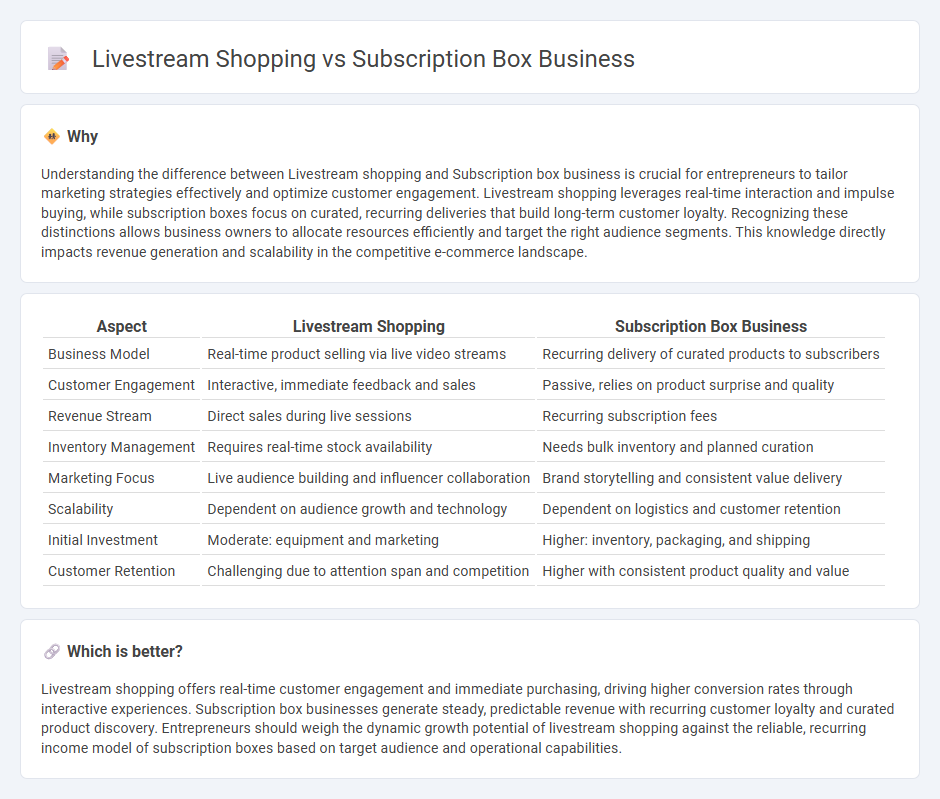 Livestream Shopping vs Subscription Box Business

Why

Understanding the difference between Livestream shopping and Subscription box business is crucial for entrepreneurs to tailor marketing strategies effectively and optimize customer engagement. Livestream shopping leverages real-time interaction and impulse buying, while subscription boxes focus on curated, recurring deliveries that build long-term customer loyalty. Recognizing these distinctions allows business owners to allocate resources efficiently and target the right audience segments. This knowledge directly impacts revenue generation and scalability in the competitive e-commerce landscape.

| Aspect | Livestream Shopping | Subscription Box Business |
|---|---|---|
| Business Model | Real-time product selling via live video streams | Recurring delivery of curated products to subscribers |
| Customer Engagement | Interactive, immediate feedback and sales | Passive, relies on product surprise and quality |
| Revenue Stream | Direct sales during live sessions | Recurring subscription fees |
| Inventory Management | Requires real-time stock availability | Needs bulk inventory and planned curation |
| Marketing Focus | Live audience building and influencer collaboration | Brand storytelling and consistent value delivery |
| Scalability | Dependent on audience growth and technology | Dependent on logistics and customer retention |
| Initial Investment | Moderate: equipment and marketing | Higher: inventory, packaging, and shipping |
| Customer Retention | Challenging due to attention span and competition | Higher with consistent product quality and value |

Which is better?

Livestream shopping offers real-time customer engagement and immediate purchasing, driving higher conversion rates through interactive experiences. Subscription box businesses generate steady, predictable revenue with recurring customer loyalty and curated product discovery. Entrepreneurs should weigh the dynamic growth potential of livestream shopping against the reliable, recurring income model of subscription boxes based on target audience and operational capabilities.