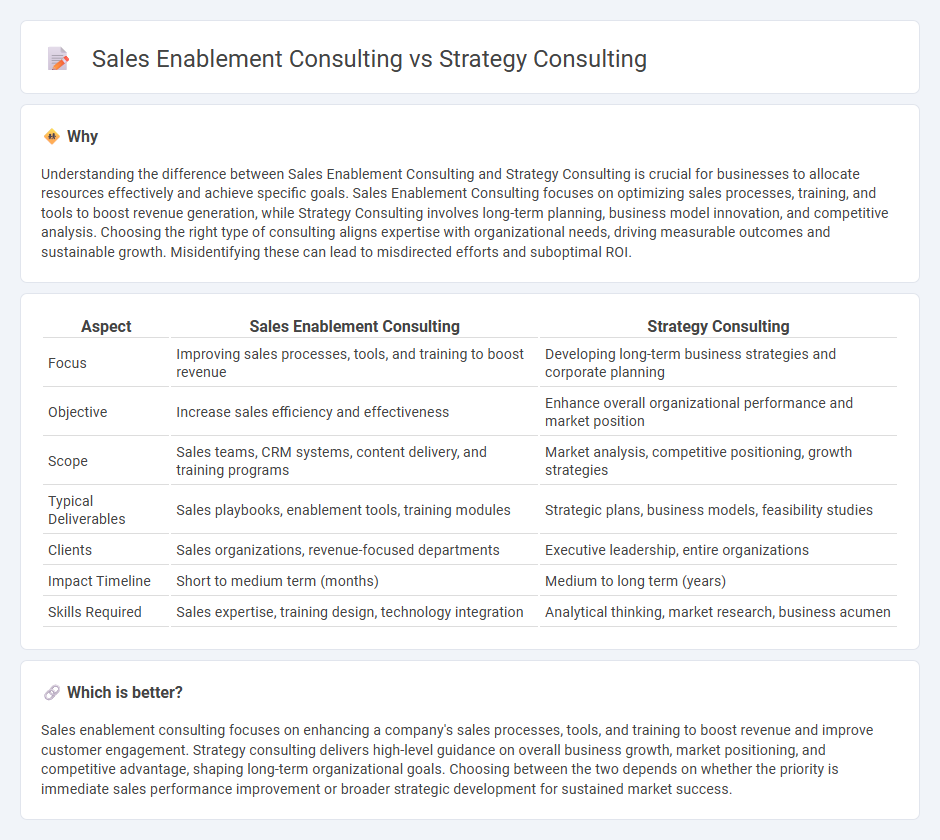 Sales Enablement Consulting vs Strategy Consulting

Why

Understanding the difference between Sales Enablement Consulting and Strategy Consulting is crucial for businesses to allocate resources effectively and achieve specific goals. Sales Enablement Consulting focuses on optimizing sales processes, training, and tools to boost revenue generation, while Strategy Consulting involves long-term planning, business model innovation, and competitive analysis. Choosing the right type of consulting aligns expertise with organizational needs, driving measurable outcomes and sustainable growth. Misidentifying these can lead to misdirected efforts and suboptimal ROI.

| Aspect | Sales Enablement Consulting | Strategy Consulting |
|---|---|---|
| Focus | Improving sales processes, tools, and training to boost revenue | Developing long-term business strategies and corporate planning |
| Objective | Increase sales efficiency and effectiveness | Enhance overall organizational performance and market position |
| Scope | Sales teams, CRM systems, content delivery, and training programs | Market analysis, competitive positioning, growth strategies |
| Typical Deliverables | Sales playbooks, enablement tools, training modules | Strategic plans, business models, feasibility studies |
| Clients | Sales organizations, revenue-focused departments | Executive leadership, entire organizations |
| Impact Timeline | Short to medium term (months) | Medium to long term (years) |
| Skills Required | Sales expertise, training design, technology integration | Analytical thinking, market research, business acumen |

Which is better?

Sales enablement consulting focuses on enhancing a company's sales processes, tools, and training to boost revenue and improve customer engagement. Strategy consulting delivers high-level guidance on overall business growth, market positioning, and competitive advantage, shaping long-term organizational goals. Choosing between the two depends on whether the priority is immediate sales performance improvement or broader strategic development for sustained market success.