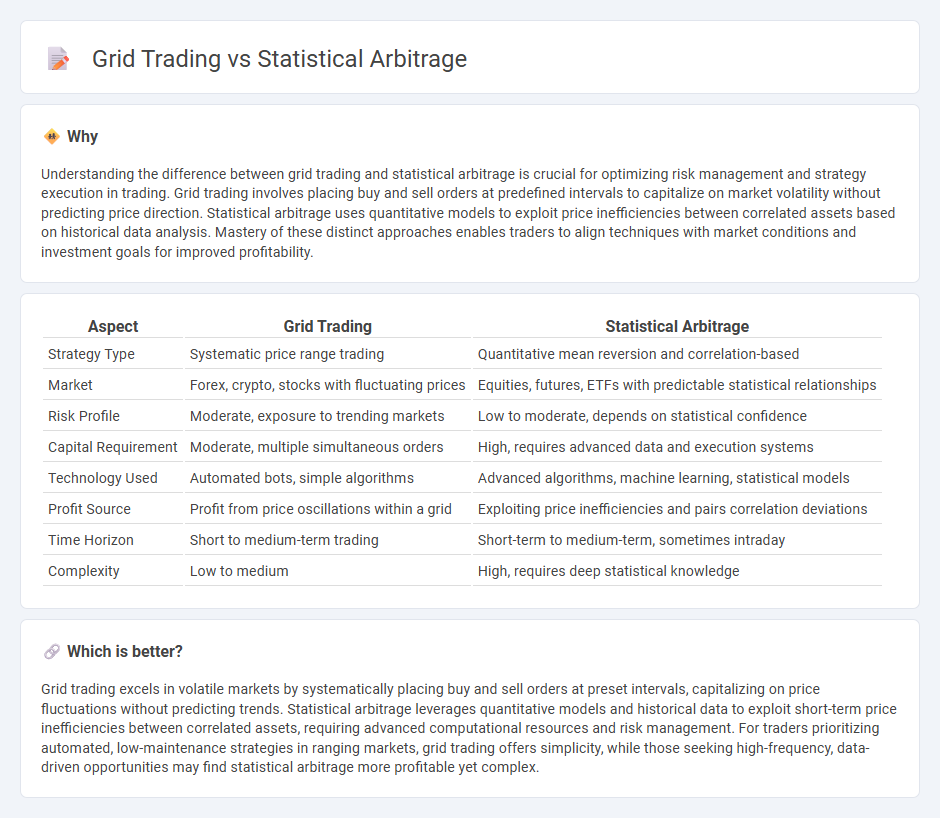 Grid Trading vs Statistical Arbitrage

Why

Understanding the difference between grid trading and statistical arbitrage is crucial for optimizing risk management and strategy execution in trading. Grid trading involves placing buy and sell orders at predefined intervals to capitalize on market volatility without predicting price direction. Statistical arbitrage uses quantitative models to exploit price inefficiencies between correlated assets based on historical data analysis. Mastery of these distinct approaches enables traders to align techniques with market conditions and investment goals for improved profitability.

| Aspect | Grid Trading | Statistical Arbitrage |
|---|---|---|
| Strategy Type | Systematic price range trading | Quantitative mean reversion and correlation-based |
| Market | Forex, crypto, stocks with fluctuating prices | Equities, futures, ETFs with predictable statistical relationships |
| Risk Profile | Moderate, exposure to trending markets | Low to moderate, depends on statistical confidence |
| Capital Requirement | Moderate, multiple simultaneous orders | High, requires advanced data and execution systems |
| Technology Used | Automated bots, simple algorithms | Advanced algorithms, machine learning, statistical models |
| Profit Source | Profit from price oscillations within a grid | Exploiting price inefficiencies and pairs correlation deviations |
| Time Horizon | Short to medium-term trading | Short-term to medium-term, sometimes intraday |
| Complexity | Low to medium | High, requires deep statistical knowledge |

Which is better?

Grid trading excels in volatile markets by systematically placing buy and sell orders at preset intervals, capitalizing on price fluctuations without predicting trends. Statistical arbitrage leverages quantitative models and historical data to exploit short-term price inefficiencies between correlated assets, requiring advanced computational resources and risk management. For traders prioritizing automated, low-maintenance strategies in ranging markets, grid trading offers simplicity, while those seeking high-frequency, data-driven opportunities may find statistical arbitrage more profitable yet complex.