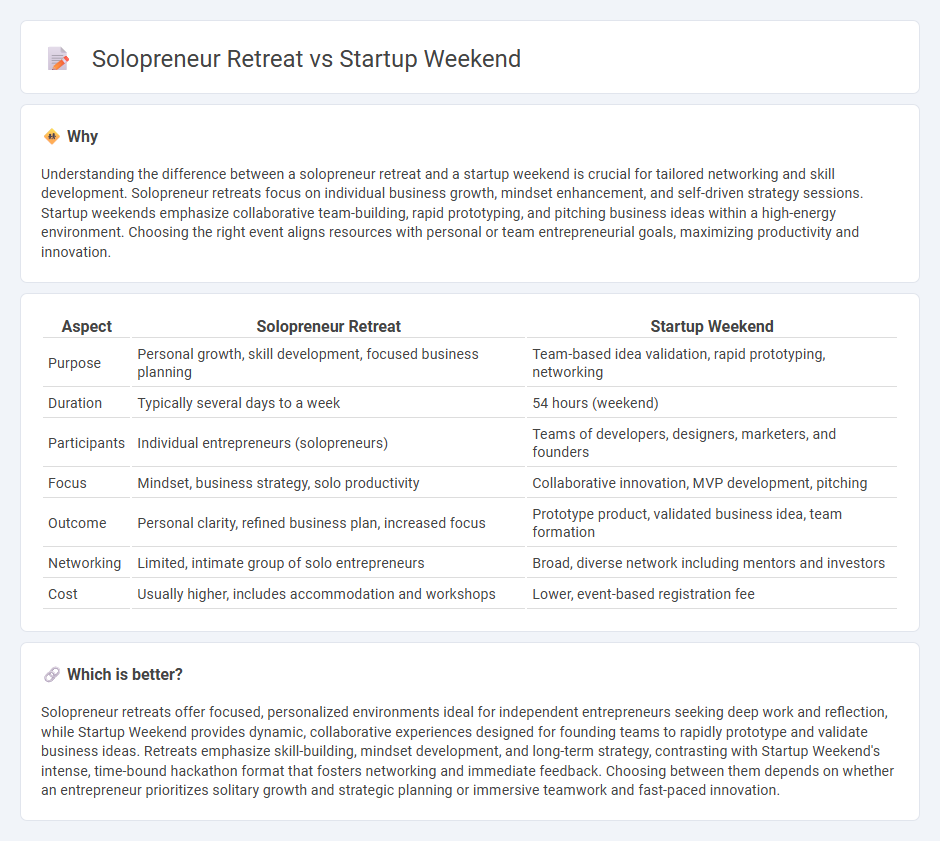 Solopreneur Retreat vs Startup Weekend

Why

Understanding the difference between a solopreneur retreat and a startup weekend is crucial for tailored networking and skill development. Solopreneur retreats focus on individual business growth, mindset enhancement, and self-driven strategy sessions. Startup weekends emphasize collaborative team-building, rapid prototyping, and pitching business ideas within a high-energy environment. Choosing the right event aligns resources with personal or team entrepreneurial goals, maximizing productivity and innovation.

| Aspect | Solopreneur Retreat | Startup Weekend |
|---|---|---|
| Purpose | Personal growth, skill development, focused business planning | Team-based idea validation, rapid prototyping, networking |
| Duration | Typically several days to a week | 54 hours (weekend) |
| Participants | Individual entrepreneurs (solopreneurs) | Teams of developers, designers, marketers, and founders |
| Focus | Mindset, business strategy, solo productivity | Collaborative innovation, MVP development, pitching |
| Outcome | Personal clarity, refined business plan, increased focus | Prototype product, validated business idea, team formation |
| Networking | Limited, intimate group of solo entrepreneurs | Broad, diverse network including mentors and investors |
| Cost | Usually higher, includes accommodation and workshops | Lower, event-based registration fee |

Which is better?

Solopreneur retreats offer focused, personalized environments ideal for independent entrepreneurs seeking deep work and reflection, while Startup Weekend provides dynamic, collaborative experiences designed for founding teams to rapidly prototype and validate business ideas. Retreats emphasize skill-building, mindset development, and long-term strategy, contrasting with Startup Weekend's intense, time-bound hackathon format that fosters networking and immediate feedback. Choosing between them depends on whether an entrepreneur prioritizes solitary growth and strategic planning or immersive teamwork and fast-paced innovation.