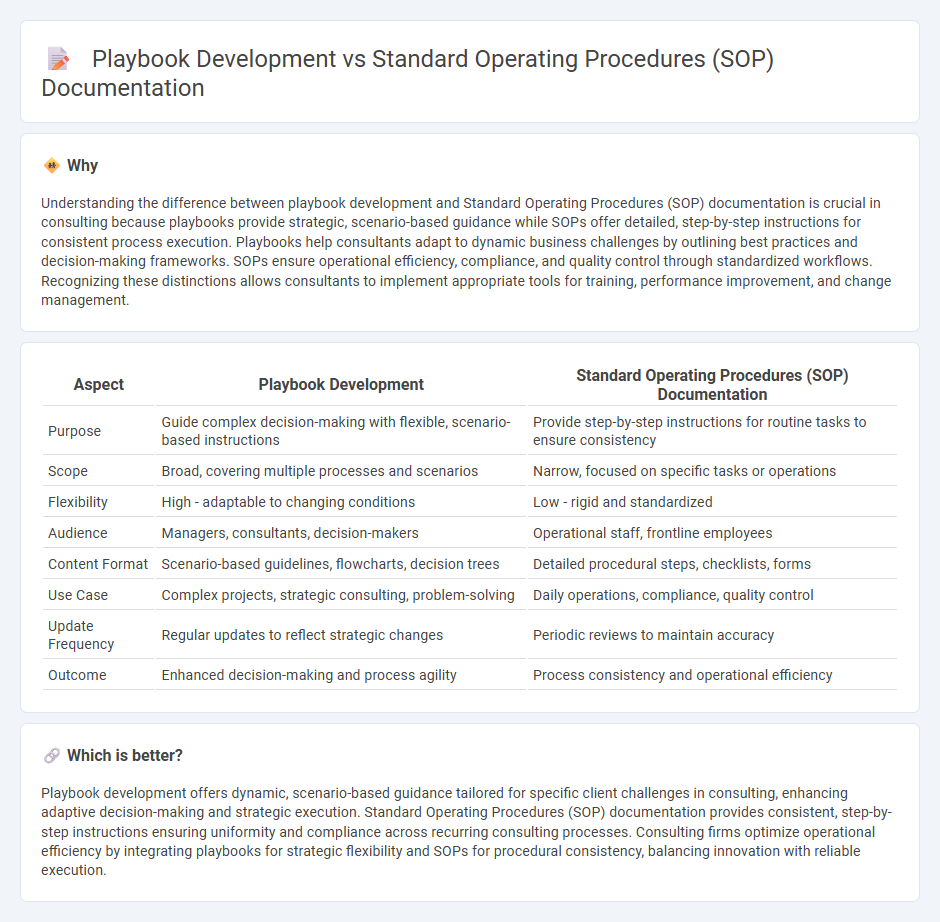 Playbook Development vs Standard Operating Procedures (SOP) Documentation

Why

Understanding the difference between playbook development and Standard Operating Procedures (SOP) documentation is crucial in consulting because playbooks provide strategic, scenario-based guidance while SOPs offer detailed, step-by-step instructions for consistent process execution. Playbooks help consultants adapt to dynamic business challenges by outlining best practices and decision-making frameworks. SOPs ensure operational efficiency, compliance, and quality control through standardized workflows. Recognizing these distinctions allows consultants to implement appropriate tools for training, performance improvement, and change management.

| Aspect | Playbook Development | Standard Operating Procedures (SOP) Documentation |
|---|---|---|
| Purpose | Guide complex decision-making with flexible, scenario-based instructions | Provide step-by-step instructions for routine tasks to ensure consistency |
| Scope | Broad, covering multiple processes and scenarios | Narrow, focused on specific tasks or operations |
| Flexibility | High - adaptable to changing conditions | Low - rigid and standardized |
| Audience | Managers, consultants, decision-makers | Operational staff, frontline employees |
| Content Format | Scenario-based guidelines, flowcharts, decision trees | Detailed procedural steps, checklists, forms |
| Use Case | Complex projects, strategic consulting, problem-solving | Daily operations, compliance, quality control |
| Update Frequency | Regular updates to reflect strategic changes | Periodic reviews to maintain accuracy |
| Outcome | Enhanced decision-making and process agility | Process consistency and operational efficiency |

Which is better?

Playbook development offers dynamic, scenario-based guidance tailored for specific client challenges in consulting, enhancing adaptive decision-making and strategic execution. Standard Operating Procedures (SOP) documentation provides consistent, step-by-step instructions ensuring uniformity and compliance across recurring consulting processes. Consulting firms optimize operational efficiency by integrating playbooks for strategic flexibility and SOPs for procedural consistency, balancing innovation with reliable execution.