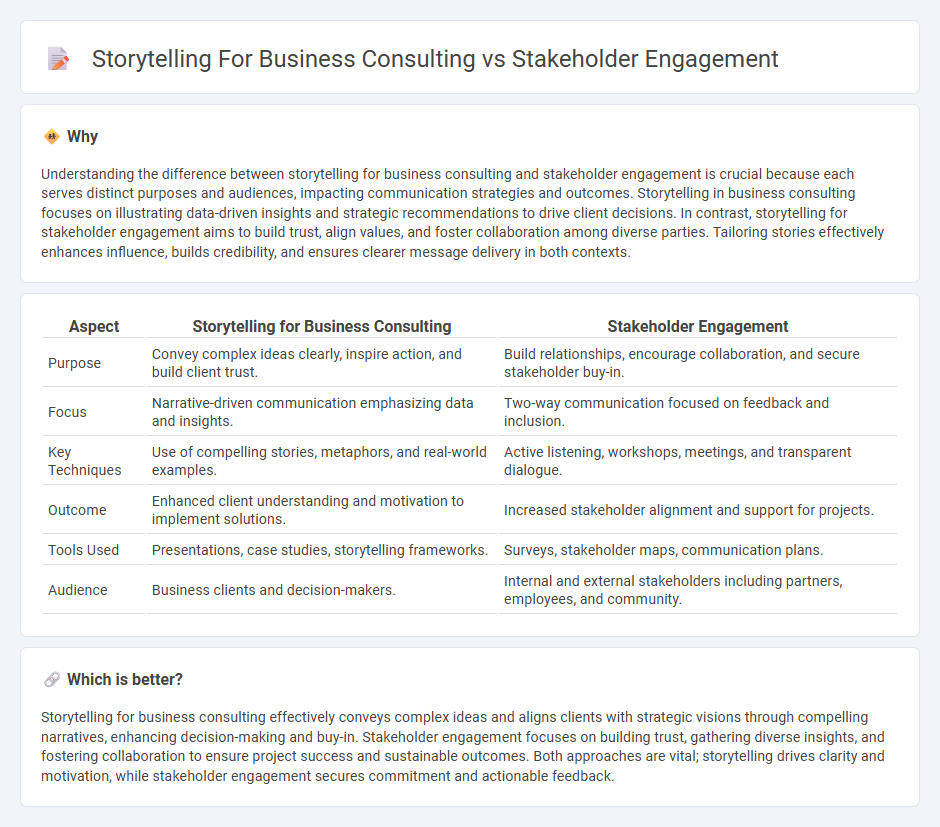 Storytelling For Business Consulting vs Stakeholder Engagement

Why

Understanding the difference between storytelling for business consulting and stakeholder engagement is crucial because each serves distinct purposes and audiences, impacting communication strategies and outcomes. Storytelling in business consulting focuses on illustrating data-driven insights and strategic recommendations to drive client decisions. In contrast, storytelling for stakeholder engagement aims to build trust, align values, and foster collaboration among diverse parties. Tailoring stories effectively enhances influence, builds credibility, and ensures clearer message delivery in both contexts.

| Aspect | Storytelling for Business Consulting | Stakeholder Engagement |
|---|---|---|
| Purpose | Convey complex ideas clearly, inspire action, and build client trust. | Build relationships, encourage collaboration, and secure stakeholder buy-in. |
| Focus | Narrative-driven communication emphasizing data and insights. | Two-way communication focused on feedback and inclusion. |
| Key Techniques | Use of compelling stories, metaphors, and real-world examples. | Active listening, workshops, meetings, and transparent dialogue. |
| Outcome | Enhanced client understanding and motivation to implement solutions. | Increased stakeholder alignment and support for projects. |
| Tools Used | Presentations, case studies, storytelling frameworks. | Surveys, stakeholder maps, communication plans. |
| Audience | Business clients and decision-makers. | Internal and external stakeholders including partners, employees, and community. |

Which is better?

Storytelling for business consulting effectively conveys complex ideas and aligns clients with strategic visions through compelling narratives, enhancing decision-making and buy-in. Stakeholder engagement focuses on building trust, gathering diverse insights, and fostering collaboration to ensure project success and sustainable outcomes. Both approaches are vital; storytelling drives clarity and motivation, while stakeholder engagement secures commitment and actionable feedback.