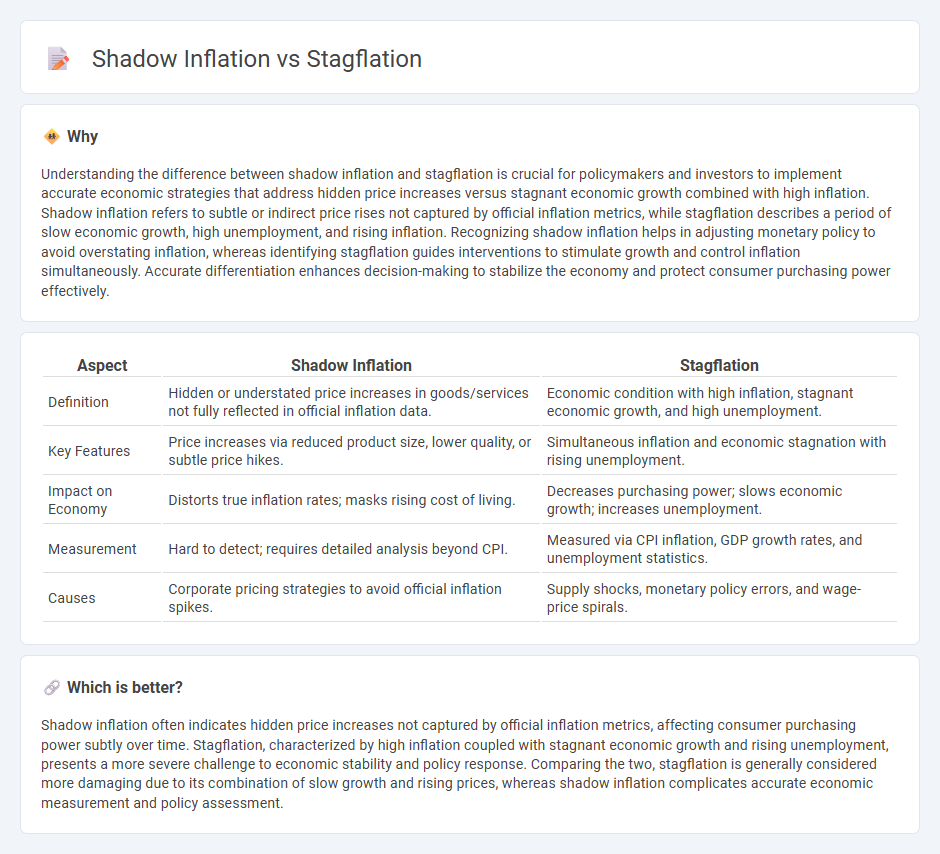 Shadow Inflation vs Stagflation

Why

Understanding the difference between shadow inflation and stagflation is crucial for policymakers and investors to implement accurate economic strategies that address hidden price increases versus stagnant economic growth combined with high inflation. Shadow inflation refers to subtle or indirect price rises not captured by official inflation metrics, while stagflation describes a period of slow economic growth, high unemployment, and rising inflation. Recognizing shadow inflation helps in adjusting monetary policy to avoid overstating inflation, whereas identifying stagflation guides interventions to stimulate growth and control inflation simultaneously. Accurate differentiation enhances decision-making to stabilize the economy and protect consumer purchasing power effectively.

| Aspect | Shadow Inflation | Stagflation |
|---|---|---|
| Definition | Hidden or understated price increases in goods/services not fully reflected in official inflation data. | Economic condition with high inflation, stagnant economic growth, and high unemployment. |
| Key Features | Price increases via reduced product size, lower quality, or subtle price hikes. | Simultaneous inflation and economic stagnation with rising unemployment. |
| Impact on Economy | Distorts true inflation rates; masks rising cost of living. | Decreases purchasing power; slows economic growth; increases unemployment. |
| Measurement | Hard to detect; requires detailed analysis beyond CPI. | Measured via CPI inflation, GDP growth rates, and unemployment statistics. |
| Causes | Corporate pricing strategies to avoid official inflation spikes. | Supply shocks, monetary policy errors, and wage-price spirals. |

Which is better?

Shadow inflation often indicates hidden price increases not captured by official inflation metrics, affecting consumer purchasing power subtly over time. Stagflation, characterized by high inflation coupled with stagnant economic growth and rising unemployment, presents a more severe challenge to economic stability and policy response. Comparing the two, stagflation is generally considered more damaging due to its combination of slow growth and rising prices, whereas shadow inflation complicates accurate economic measurement and policy assessment.