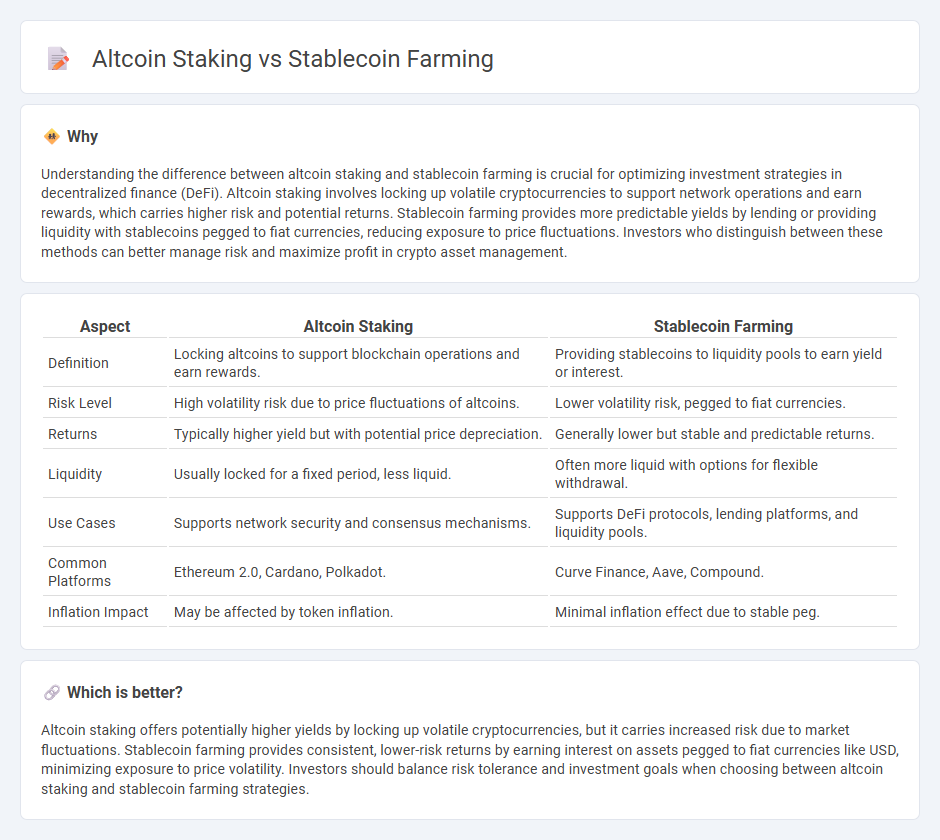 Altcoin Staking vs Stablecoin Farming

Why

Understanding the difference between altcoin staking and stablecoin farming is crucial for optimizing investment strategies in decentralized finance (DeFi). Altcoin staking involves locking up volatile cryptocurrencies to support network operations and earn rewards, which carries higher risk and potential returns. Stablecoin farming provides more predictable yields by lending or providing liquidity with stablecoins pegged to fiat currencies, reducing exposure to price fluctuations. Investors who distinguish between these methods can better manage risk and maximize profit in crypto asset management.

| Aspect | Altcoin Staking | Stablecoin Farming |
|---|---|---|
| Definition | Locking altcoins to support blockchain operations and earn rewards. | Providing stablecoins to liquidity pools to earn yield or interest. |
| Risk Level | High volatility risk due to price fluctuations of altcoins. | Lower volatility risk, pegged to fiat currencies. |
| Returns | Typically higher yield but with potential price depreciation. | Generally lower but stable and predictable returns. |
| Liquidity | Usually locked for a fixed period, less liquid. | Often more liquid with options for flexible withdrawal. |
| Use Cases | Supports network security and consensus mechanisms. | Supports DeFi protocols, lending platforms, and liquidity pools. |
| Common Platforms | Ethereum 2.0, Cardano, Polkadot. | Curve Finance, Aave, Compound. |
| Inflation Impact | May be affected by token inflation. | Minimal inflation effect due to stable peg. |

Which is better?

Altcoin staking offers potentially higher yields by locking up volatile cryptocurrencies, but it carries increased risk due to market fluctuations. Stablecoin farming provides consistent, lower-risk returns by earning interest on assets pegged to fiat currencies like USD, minimizing exposure to price volatility. Investors should balance risk tolerance and investment goals when choosing between altcoin staking and stablecoin farming strategies.