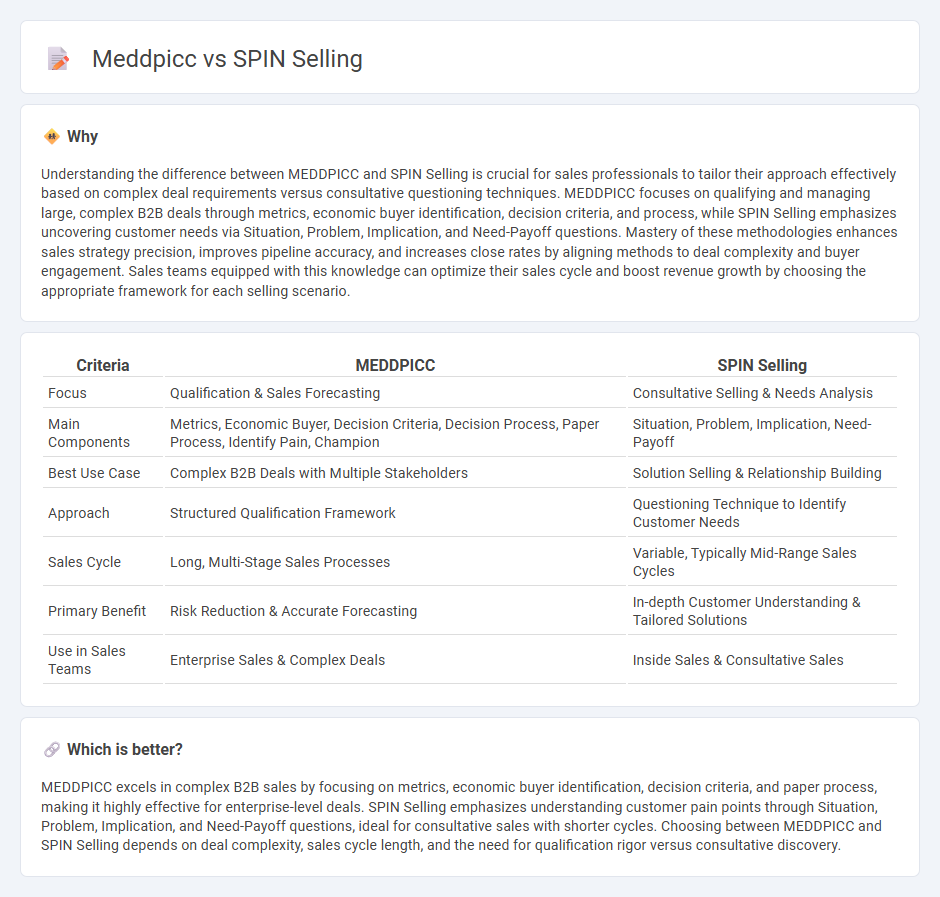 Meddpicc vs SPIN Selling

Why

Understanding the difference between MEDDPICC and SPIN Selling is crucial for sales professionals to tailor their approach effectively based on complex deal requirements versus consultative questioning techniques. MEDDPICC focuses on qualifying and managing large, complex B2B deals through metrics, economic buyer identification, decision criteria, and process, while SPIN Selling emphasizes uncovering customer needs via Situation, Problem, Implication, and Need-Payoff questions. Mastery of these methodologies enhances sales strategy precision, improves pipeline accuracy, and increases close rates by aligning methods to deal complexity and buyer engagement. Sales teams equipped with this knowledge can optimize their sales cycle and boost revenue growth by choosing the appropriate framework for each selling scenario.

| Criteria | MEDDPICC | SPIN Selling |
|---|---|---|
| Focus | Qualification & Sales Forecasting | Consultative Selling & Needs Analysis |
| Main Components | Metrics, Economic Buyer, Decision Criteria, Decision Process, Paper Process, Identify Pain, Champion | Situation, Problem, Implication, Need-Payoff |
| Best Use Case | Complex B2B Deals with Multiple Stakeholders | Solution Selling & Relationship Building |
| Approach | Structured Qualification Framework | Questioning Technique to Identify Customer Needs |
| Sales Cycle | Long, Multi-Stage Sales Processes | Variable, Typically Mid-Range Sales Cycles |
| Primary Benefit | Risk Reduction & Accurate Forecasting | In-depth Customer Understanding & Tailored Solutions |
| Use in Sales Teams | Enterprise Sales & Complex Deals | Inside Sales & Consultative Sales |

Which is better?

MEDDPICC excels in complex B2B sales by focusing on metrics, economic buyer identification, decision criteria, and paper process, making it highly effective for enterprise-level deals. SPIN Selling emphasizes understanding customer pain points through Situation, Problem, Implication, and Need-Payoff questions, ideal for consultative sales with shorter cycles. Choosing between MEDDPICC and SPIN Selling depends on deal complexity, sales cycle length, and the need for qualification rigor versus consultative discovery.