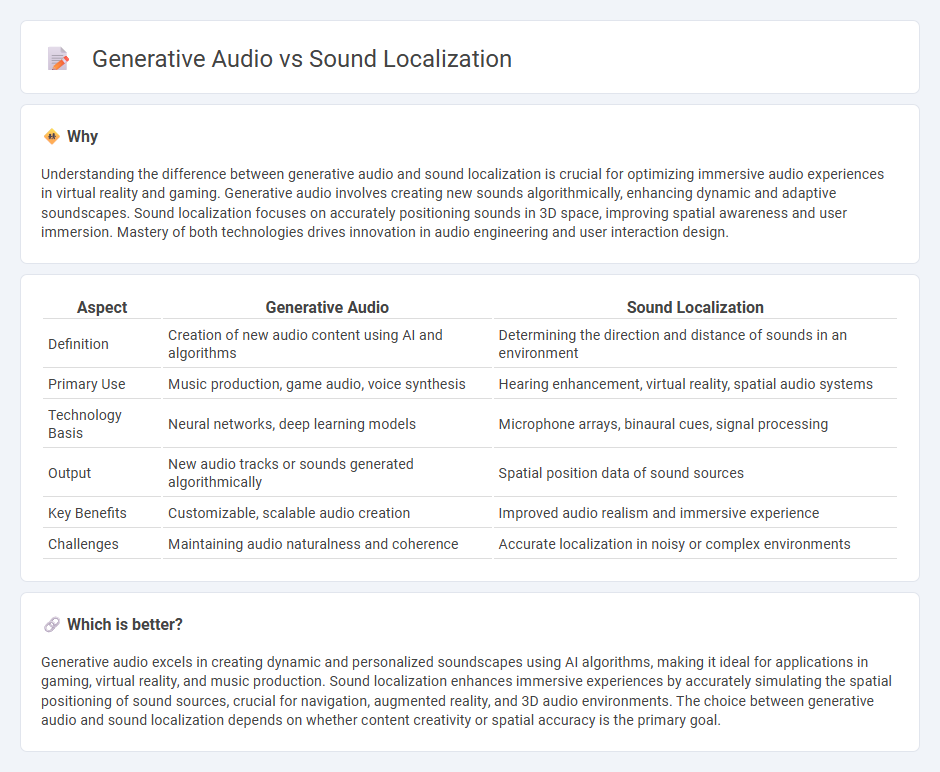 Generative Audio vs Sound Localization

Why

Understanding the difference between generative audio and sound localization is crucial for optimizing immersive audio experiences in virtual reality and gaming. Generative audio involves creating new sounds algorithmically, enhancing dynamic and adaptive soundscapes. Sound localization focuses on accurately positioning sounds in 3D space, improving spatial awareness and user immersion. Mastery of both technologies drives innovation in audio engineering and user interaction design.

| Aspect | Generative Audio | Sound Localization |
|---|---|---|
| Definition | Creation of new audio content using AI and algorithms | Determining the direction and distance of sounds in an environment |
| Primary Use | Music production, game audio, voice synthesis | Hearing enhancement, virtual reality, spatial audio systems |
| Technology Basis | Neural networks, deep learning models | Microphone arrays, binaural cues, signal processing |
| Output | New audio tracks or sounds generated algorithmically | Spatial position data of sound sources |
| Key Benefits | Customizable, scalable audio creation | Improved audio realism and immersive experience |
| Challenges | Maintaining audio naturalness and coherence | Accurate localization in noisy or complex environments |

Which is better?

Generative audio excels in creating dynamic and personalized soundscapes using AI algorithms, making it ideal for applications in gaming, virtual reality, and music production. Sound localization enhances immersive experiences by accurately simulating the spatial positioning of sound sources, crucial for navigation, augmented reality, and 3D audio environments. The choice between generative audio and sound localization depends on whether content creativity or spatial accuracy is the primary goal.