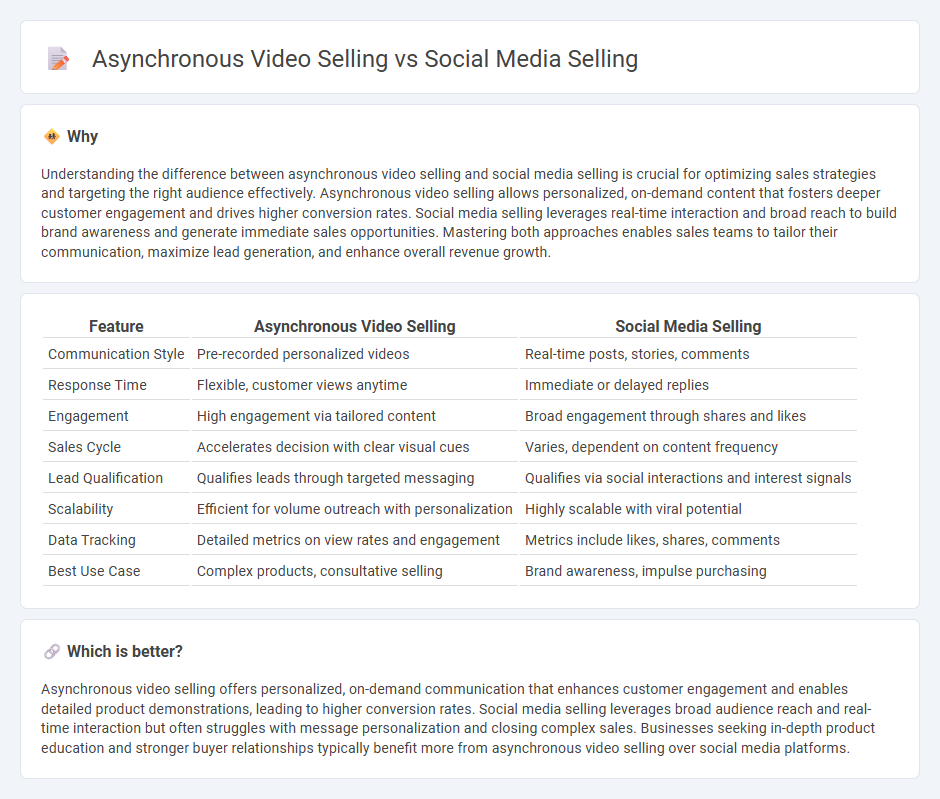 Asynchronous Video Selling vs Social Media Selling

Why

Understanding the difference between asynchronous video selling and social media selling is crucial for optimizing sales strategies and targeting the right audience effectively. Asynchronous video selling allows personalized, on-demand content that fosters deeper customer engagement and drives higher conversion rates. Social media selling leverages real-time interaction and broad reach to build brand awareness and generate immediate sales opportunities. Mastering both approaches enables sales teams to tailor their communication, maximize lead generation, and enhance overall revenue growth.

| Feature | Asynchronous Video Selling | Social Media Selling |
|---|---|---|
| Communication Style | Pre-recorded personalized videos | Real-time posts, stories, comments |
| Response Time | Flexible, customer views anytime | Immediate or delayed replies |
| Engagement | High engagement via tailored content | Broad engagement through shares and likes |
| Sales Cycle | Accelerates decision with clear visual cues | Varies, dependent on content frequency |
| Lead Qualification | Qualifies leads through targeted messaging | Qualifies via social interactions and interest signals |
| Scalability | Efficient for volume outreach with personalization | Highly scalable with viral potential |
| Data Tracking | Detailed metrics on view rates and engagement | Metrics include likes, shares, comments |
| Best Use Case | Complex products, consultative selling | Brand awareness, impulse purchasing |

Which is better?

Asynchronous video selling offers personalized, on-demand communication that enhances customer engagement and enables detailed product demonstrations, leading to higher conversion rates. Social media selling leverages broad audience reach and real-time interaction but often struggles with message personalization and closing complex sales. Businesses seeking in-depth product education and stronger buyer relationships typically benefit more from asynchronous video selling over social media platforms.