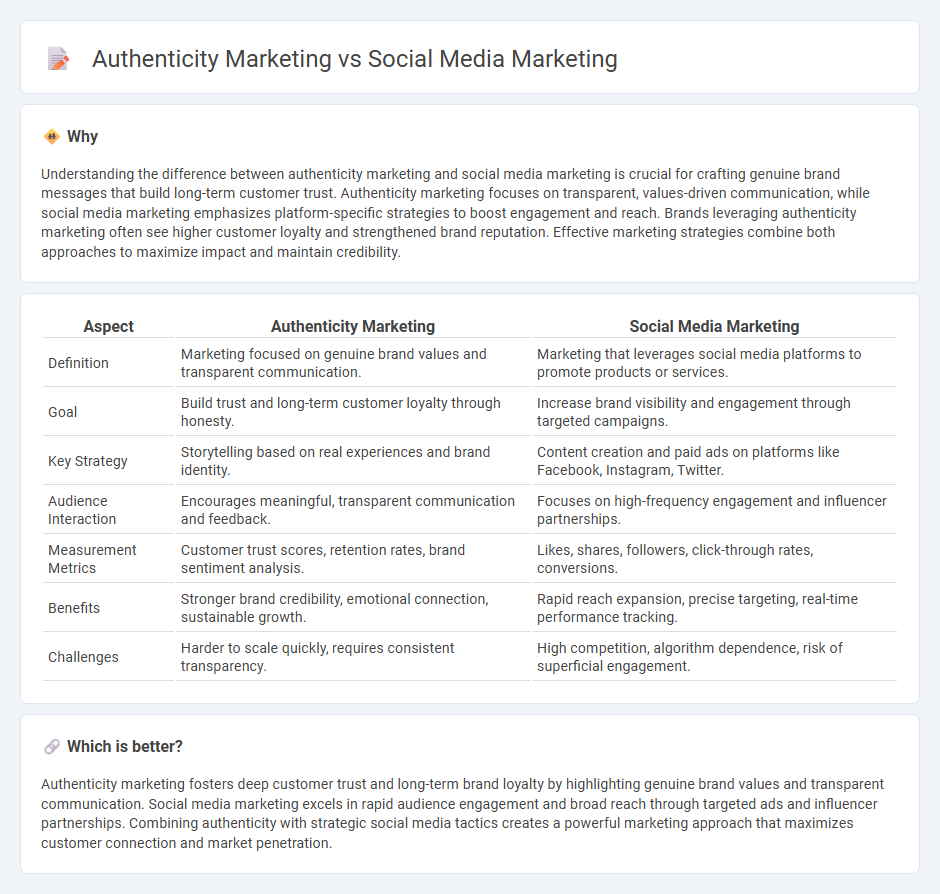 Authenticity Marketing vs Social Media Marketing

Why

Understanding the difference between authenticity marketing and social media marketing is crucial for crafting genuine brand messages that build long-term customer trust. Authenticity marketing focuses on transparent, values-driven communication, while social media marketing emphasizes platform-specific strategies to boost engagement and reach. Brands leveraging authenticity marketing often see higher customer loyalty and strengthened brand reputation. Effective marketing strategies combine both approaches to maximize impact and maintain credibility.

| Aspect | Authenticity Marketing | Social Media Marketing |
|---|---|---|
| Definition | Marketing focused on genuine brand values and transparent communication. | Marketing that leverages social media platforms to promote products or services. |
| Goal | Build trust and long-term customer loyalty through honesty. | Increase brand visibility and engagement through targeted campaigns. |
| Key Strategy | Storytelling based on real experiences and brand identity. | Content creation and paid ads on platforms like Facebook, Instagram, Twitter. |
| Audience Interaction | Encourages meaningful, transparent communication and feedback. | Focuses on high-frequency engagement and influencer partnerships. |
| Measurement Metrics | Customer trust scores, retention rates, brand sentiment analysis. | Likes, shares, followers, click-through rates, conversions. |
| Benefits | Stronger brand credibility, emotional connection, sustainable growth. | Rapid reach expansion, precise targeting, real-time performance tracking. |
| Challenges | Harder to scale quickly, requires consistent transparency. | High competition, algorithm dependence, risk of superficial engagement. |

Which is better?

Authenticity marketing fosters deep customer trust and long-term brand loyalty by highlighting genuine brand values and transparent communication. Social media marketing excels in rapid audience engagement and broad reach through targeted ads and influencer partnerships. Combining authenticity with strategic social media tactics creates a powerful marketing approach that maximizes customer connection and market penetration.