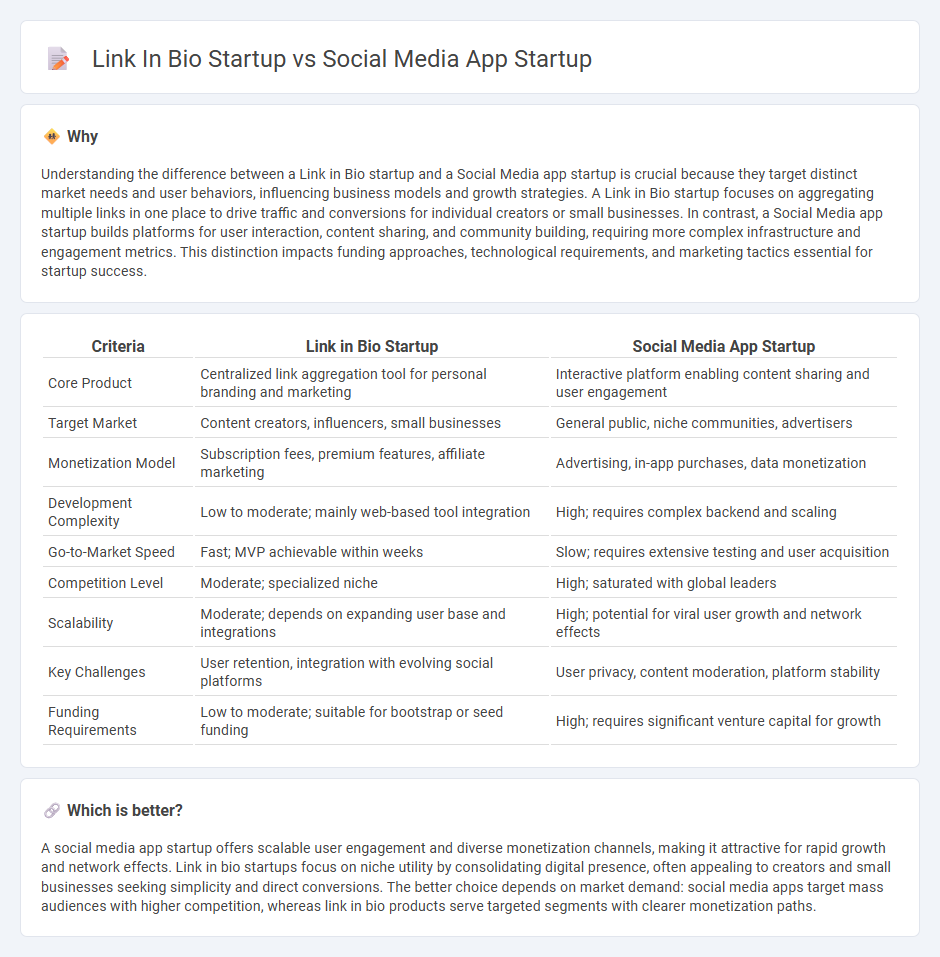 Link In Bio Startup vs Social Media App Startup

Why

Understanding the difference between a Link in Bio startup and a Social Media app startup is crucial because they target distinct market needs and user behaviors, influencing business models and growth strategies. A Link in Bio startup focuses on aggregating multiple links in one place to drive traffic and conversions for individual creators or small businesses. In contrast, a Social Media app startup builds platforms for user interaction, content sharing, and community building, requiring more complex infrastructure and engagement metrics. This distinction impacts funding approaches, technological requirements, and marketing tactics essential for startup success.

| Criteria | Link in Bio Startup | Social Media App Startup |
|---|---|---|
| Core Product | Centralized link aggregation tool for personal branding and marketing | Interactive platform enabling content sharing and user engagement |
| Target Market | Content creators, influencers, small businesses | General public, niche communities, advertisers |
| Monetization Model | Subscription fees, premium features, affiliate marketing | Advertising, in-app purchases, data monetization |
| Development Complexity | Low to moderate; mainly web-based tool integration | High; requires complex backend and scaling |
| Go-to-Market Speed | Fast; MVP achievable within weeks | Slow; requires extensive testing and user acquisition |
| Competition Level | Moderate; specialized niche | High; saturated with global leaders |
| Scalability | Moderate; depends on expanding user base and integrations | High; potential for viral user growth and network effects |
| Key Challenges | User retention, integration with evolving social platforms | User privacy, content moderation, platform stability |
| Funding Requirements | Low to moderate; suitable for bootstrap or seed funding | High; requires significant venture capital for growth |

Which is better?

A social media app startup offers scalable user engagement and diverse monetization channels, making it attractive for rapid growth and network effects. Link in bio startups focus on niche utility by consolidating digital presence, often appealing to creators and small businesses seeking simplicity and direct conversions. The better choice depends on market demand: social media apps target mass audiences with higher competition, whereas link in bio products serve targeted segments with clearer monetization paths.