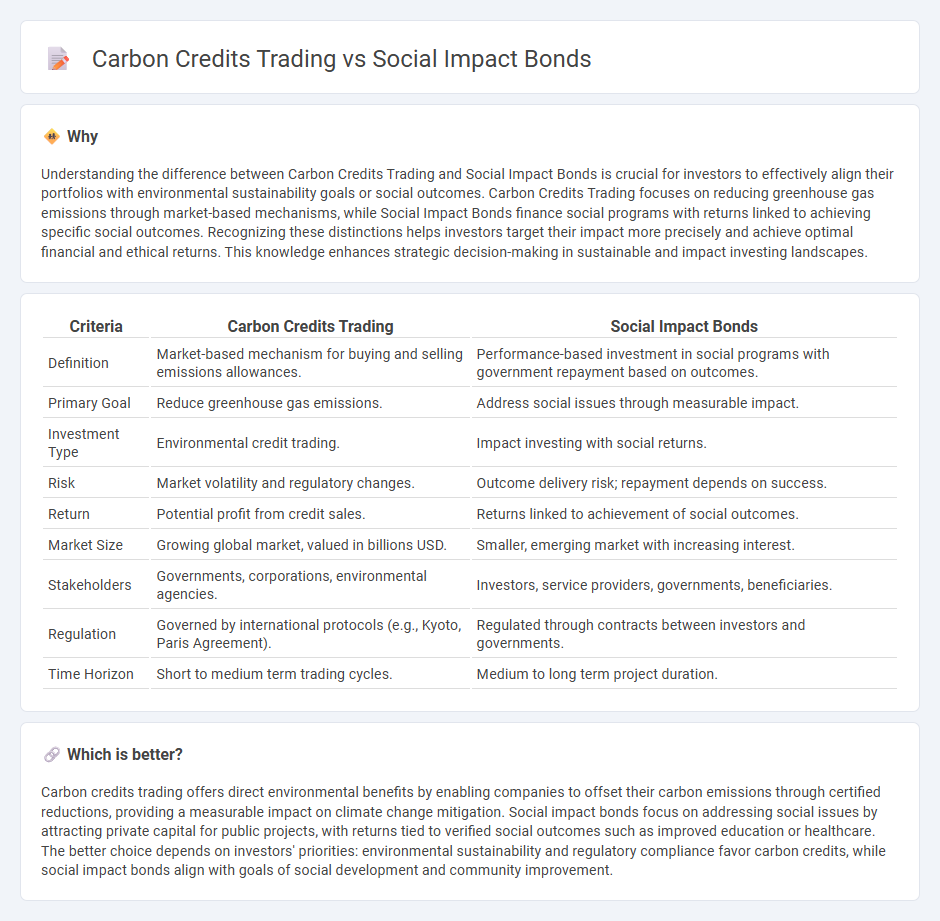 Carbon Credits Trading vs Social Impact Bonds

Why

Understanding the difference between Carbon Credits Trading and Social Impact Bonds is crucial for investors to effectively align their portfolios with environmental sustainability goals or social outcomes. Carbon Credits Trading focuses on reducing greenhouse gas emissions through market-based mechanisms, while Social Impact Bonds finance social programs with returns linked to achieving specific social outcomes. Recognizing these distinctions helps investors target their impact more precisely and achieve optimal financial and ethical returns. This knowledge enhances strategic decision-making in sustainable and impact investing landscapes.

| Criteria | Carbon Credits Trading | Social Impact Bonds |
|---|---|---|
| Definition | Market-based mechanism for buying and selling emissions allowances. | Performance-based investment in social programs with government repayment based on outcomes. |
| Primary Goal | Reduce greenhouse gas emissions. | Address social issues through measurable impact. |
| Investment Type | Environmental credit trading. | Impact investing with social returns. |
| Risk | Market volatility and regulatory changes. | Outcome delivery risk; repayment depends on success. |
| Return | Potential profit from credit sales. | Returns linked to achievement of social outcomes. |
| Market Size | Growing global market, valued in billions USD. | Smaller, emerging market with increasing interest. |
| Stakeholders | Governments, corporations, environmental agencies. | Investors, service providers, governments, beneficiaries. |
| Regulation | Governed by international protocols (e.g., Kyoto, Paris Agreement). | Regulated through contracts between investors and governments. |
| Time Horizon | Short to medium term trading cycles. | Medium to long term project duration. |

Which is better?

Carbon credits trading offers direct environmental benefits by enabling companies to offset their carbon emissions through certified reductions, providing a measurable impact on climate change mitigation. Social impact bonds focus on addressing social issues by attracting private capital for public projects, with returns tied to verified social outcomes such as improved education or healthcare. The better choice depends on investors' priorities: environmental sustainability and regulatory compliance favor carbon credits, while social impact bonds align with goals of social development and community improvement.