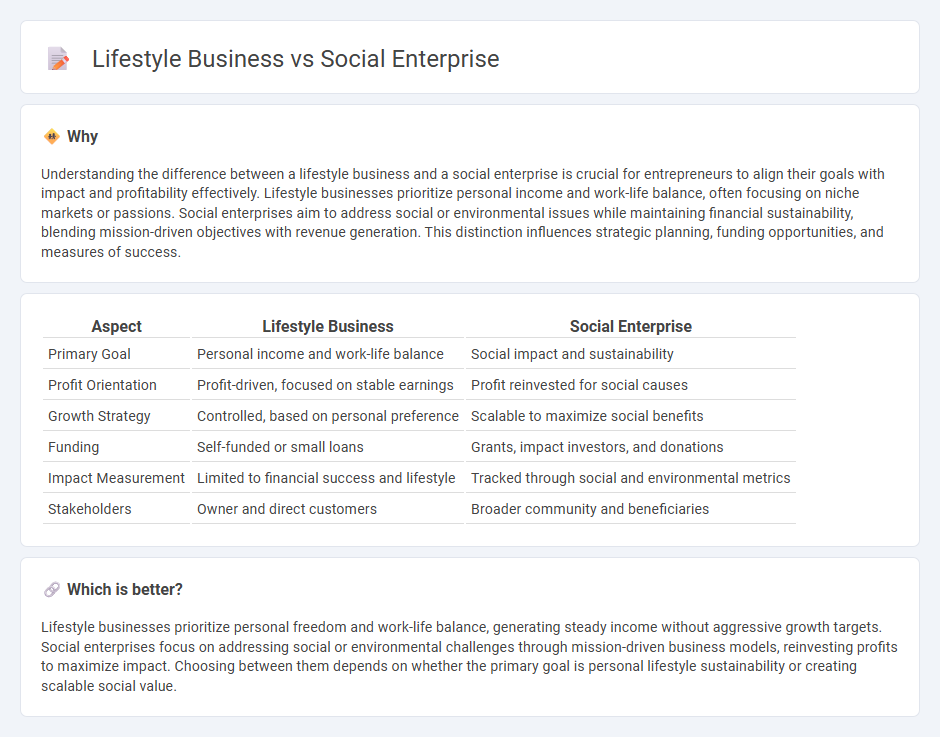 Lifestyle Business vs Social Enterprise

Why

Understanding the difference between a lifestyle business and a social enterprise is crucial for entrepreneurs to align their goals with impact and profitability effectively. Lifestyle businesses prioritize personal income and work-life balance, often focusing on niche markets or passions. Social enterprises aim to address social or environmental issues while maintaining financial sustainability, blending mission-driven objectives with revenue generation. This distinction influences strategic planning, funding opportunities, and measures of success.

| Aspect | Lifestyle Business | Social Enterprise |
|---|---|---|
| Primary Goal | Personal income and work-life balance | Social impact and sustainability |
| Profit Orientation | Profit-driven, focused on stable earnings | Profit reinvested for social causes |
| Growth Strategy | Controlled, based on personal preference | Scalable to maximize social benefits |
| Funding | Self-funded or small loans | Grants, impact investors, and donations |
| Impact Measurement | Limited to financial success and lifestyle | Tracked through social and environmental metrics |
| Stakeholders | Owner and direct customers | Broader community and beneficiaries |

Which is better?

Lifestyle businesses prioritize personal freedom and work-life balance, generating steady income without aggressive growth targets. Social enterprises focus on addressing social or environmental challenges through mission-driven business models, reinvesting profits to maximize impact. Choosing between them depends on whether the primary goal is personal lifestyle sustainability or creating scalable social value.