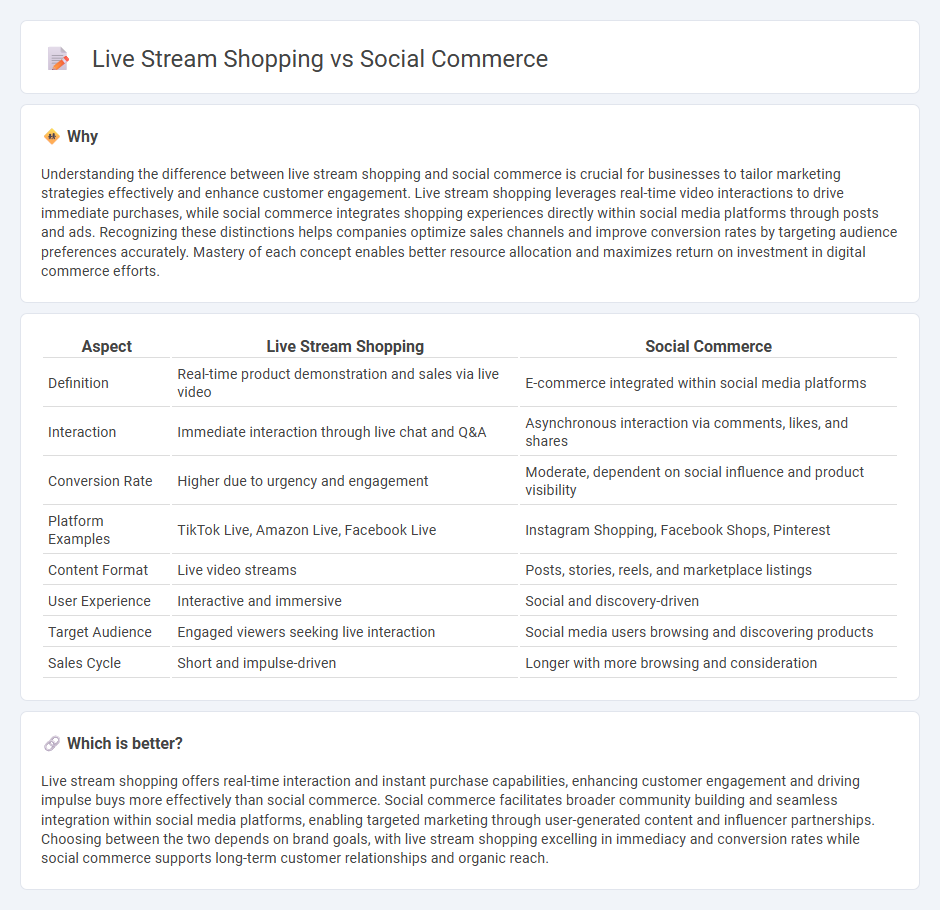 Live Stream Shopping vs Social Commerce

Why

Understanding the difference between live stream shopping and social commerce is crucial for businesses to tailor marketing strategies effectively and enhance customer engagement. Live stream shopping leverages real-time video interactions to drive immediate purchases, while social commerce integrates shopping experiences directly within social media platforms through posts and ads. Recognizing these distinctions helps companies optimize sales channels and improve conversion rates by targeting audience preferences accurately. Mastery of each concept enables better resource allocation and maximizes return on investment in digital commerce efforts.

| Aspect | Live Stream Shopping | Social Commerce |
|---|---|---|
| Definition | Real-time product demonstration and sales via live video | E-commerce integrated within social media platforms |
| Interaction | Immediate interaction through live chat and Q&A | Asynchronous interaction via comments, likes, and shares |
| Conversion Rate | Higher due to urgency and engagement | Moderate, dependent on social influence and product visibility |
| Platform Examples | TikTok Live, Amazon Live, Facebook Live | Instagram Shopping, Facebook Shops, Pinterest |
| Content Format | Live video streams | Posts, stories, reels, and marketplace listings |
| User Experience | Interactive and immersive | Social and discovery-driven |
| Target Audience | Engaged viewers seeking live interaction | Social media users browsing and discovering products |
| Sales Cycle | Short and impulse-driven | Longer with more browsing and consideration |

Which is better?

Live stream shopping offers real-time interaction and instant purchase capabilities, enhancing customer engagement and driving impulse buys more effectively than social commerce. Social commerce facilitates broader community building and seamless integration within social media platforms, enabling targeted marketing through user-generated content and influencer partnerships. Choosing between the two depends on brand goals, with live stream shopping excelling in immediacy and conversion rates while social commerce supports long-term customer relationships and organic reach.