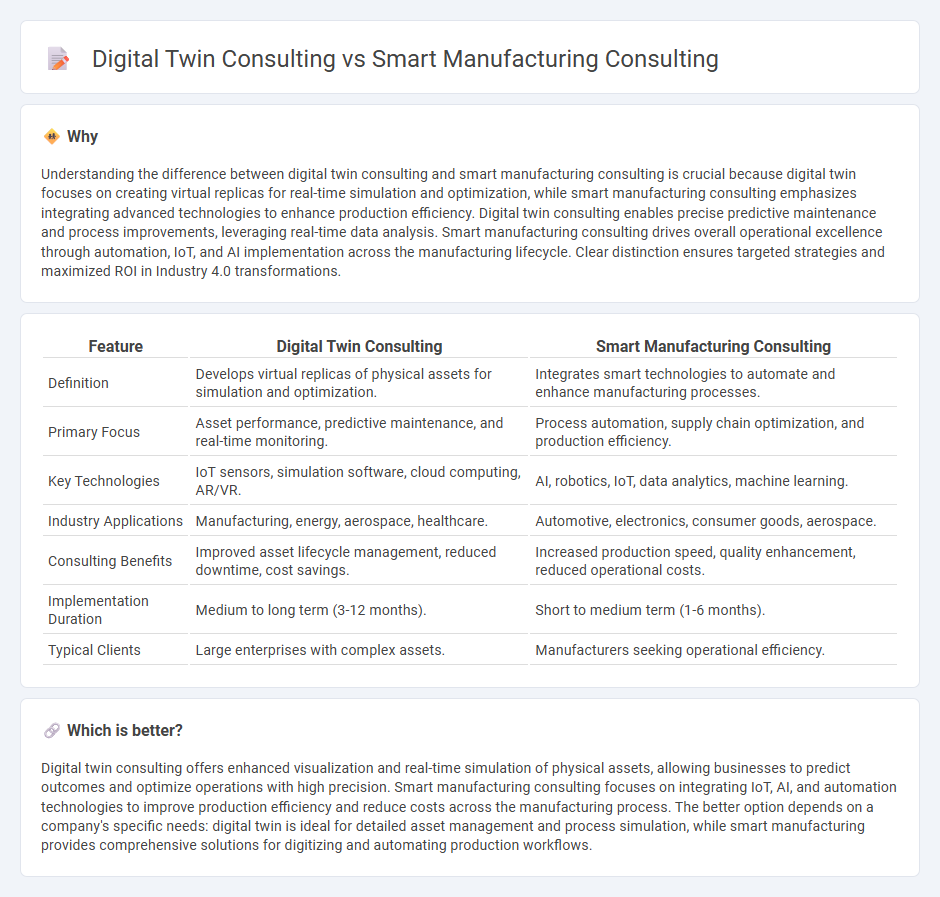 Digital Twin Consulting vs Smart Manufacturing Consulting

Why

Understanding the difference between digital twin consulting and smart manufacturing consulting is crucial because digital twin focuses on creating virtual replicas for real-time simulation and optimization, while smart manufacturing consulting emphasizes integrating advanced technologies to enhance production efficiency. Digital twin consulting enables precise predictive maintenance and process improvements, leveraging real-time data analysis. Smart manufacturing consulting drives overall operational excellence through automation, IoT, and AI implementation across the manufacturing lifecycle. Clear distinction ensures targeted strategies and maximized ROI in Industry 4.0 transformations.

| Feature | Digital Twin Consulting | Smart Manufacturing Consulting |
|---|---|---|
| Definition | Develops virtual replicas of physical assets for simulation and optimization. | Integrates smart technologies to automate and enhance manufacturing processes. |
| Primary Focus | Asset performance, predictive maintenance, and real-time monitoring. | Process automation, supply chain optimization, and production efficiency. |
| Key Technologies | IoT sensors, simulation software, cloud computing, AR/VR. | AI, robotics, IoT, data analytics, machine learning. |
| Industry Applications | Manufacturing, energy, aerospace, healthcare. | Automotive, electronics, consumer goods, aerospace. |
| Consulting Benefits | Improved asset lifecycle management, reduced downtime, cost savings. | Increased production speed, quality enhancement, reduced operational costs. |
| Implementation Duration | Medium to long term (3-12 months). | Short to medium term (1-6 months). |
| Typical Clients | Large enterprises with complex assets. | Manufacturers seeking operational efficiency. |

Which is better?

Digital twin consulting offers enhanced visualization and real-time simulation of physical assets, allowing businesses to predict outcomes and optimize operations with high precision. Smart manufacturing consulting focuses on integrating IoT, AI, and automation technologies to improve production efficiency and reduce costs across the manufacturing process. The better option depends on a company's specific needs: digital twin is ideal for detailed asset management and process simulation, while smart manufacturing provides comprehensive solutions for digitizing and automating production workflows.