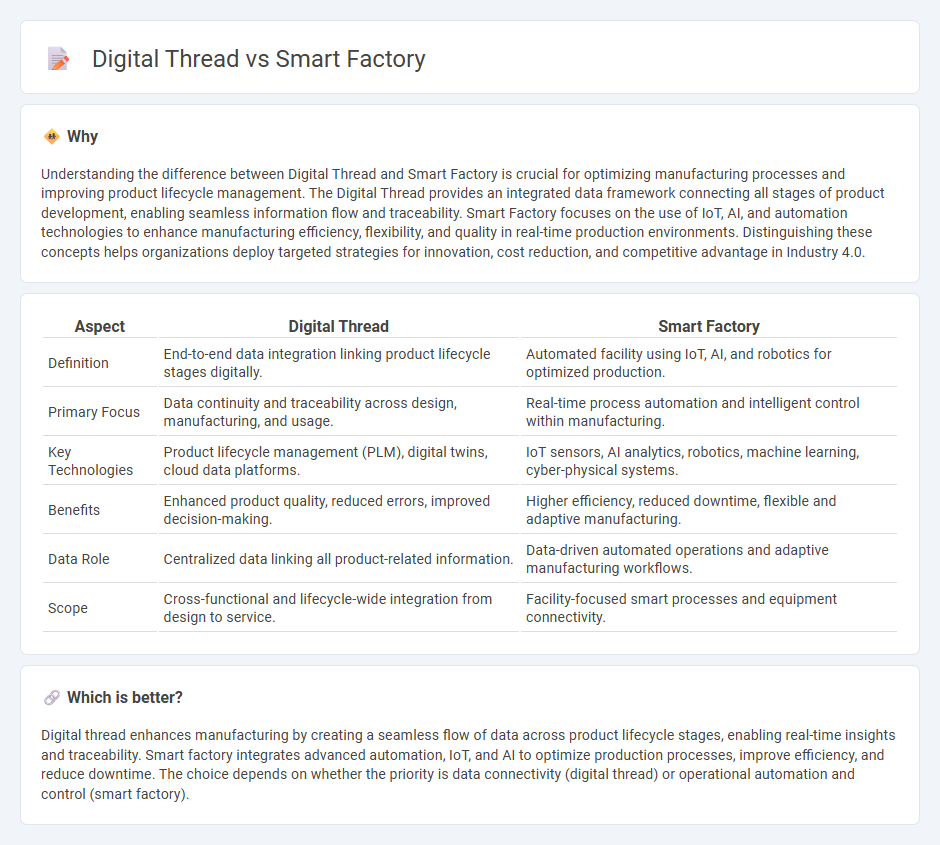 Digital Thread vs Smart Factory

Why

Understanding the difference between Digital Thread and Smart Factory is crucial for optimizing manufacturing processes and improving product lifecycle management. The Digital Thread provides an integrated data framework connecting all stages of product development, enabling seamless information flow and traceability. Smart Factory focuses on the use of IoT, AI, and automation technologies to enhance manufacturing efficiency, flexibility, and quality in real-time production environments. Distinguishing these concepts helps organizations deploy targeted strategies for innovation, cost reduction, and competitive advantage in Industry 4.0.

| Aspect | Digital Thread | Smart Factory |
|---|---|---|
| Definition | End-to-end data integration linking product lifecycle stages digitally. | Automated facility using IoT, AI, and robotics for optimized production. |
| Primary Focus | Data continuity and traceability across design, manufacturing, and usage. | Real-time process automation and intelligent control within manufacturing. |
| Key Technologies | Product lifecycle management (PLM), digital twins, cloud data platforms. | IoT sensors, AI analytics, robotics, machine learning, cyber-physical systems. |
| Benefits | Enhanced product quality, reduced errors, improved decision-making. | Higher efficiency, reduced downtime, flexible and adaptive manufacturing. |
| Data Role | Centralized data linking all product-related information. | Data-driven automated operations and adaptive manufacturing workflows. |
| Scope | Cross-functional and lifecycle-wide integration from design to service. | Facility-focused smart processes and equipment connectivity. |

Which is better?

Digital thread enhances manufacturing by creating a seamless flow of data across product lifecycle stages, enabling real-time insights and traceability. Smart factory integrates advanced automation, IoT, and AI to optimize production processes, improve efficiency, and reduce downtime. The choice depends on whether the priority is data connectivity (digital thread) or operational automation and control (smart factory).