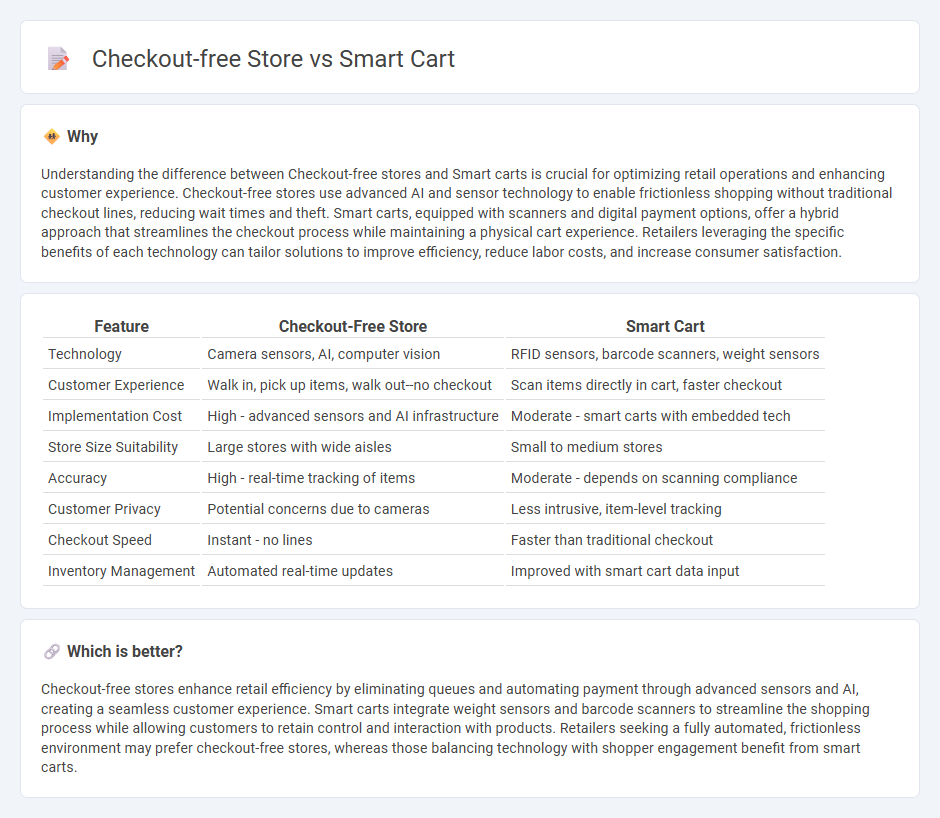 Checkout-free Store vs Smart Cart

Why

Understanding the difference between Checkout-free stores and Smart carts is crucial for optimizing retail operations and enhancing customer experience. Checkout-free stores use advanced AI and sensor technology to enable frictionless shopping without traditional checkout lines, reducing wait times and theft. Smart carts, equipped with scanners and digital payment options, offer a hybrid approach that streamlines the checkout process while maintaining a physical cart experience. Retailers leveraging the specific benefits of each technology can tailor solutions to improve efficiency, reduce labor costs, and increase consumer satisfaction.

| Feature | Checkout-Free Store | Smart Cart |
|---|---|---|
| Technology | Camera sensors, AI, computer vision | RFID sensors, barcode scanners, weight sensors |
| Customer Experience | Walk in, pick up items, walk out--no checkout | Scan items directly in cart, faster checkout |
| Implementation Cost | High - advanced sensors and AI infrastructure | Moderate - smart carts with embedded tech |
| Store Size Suitability | Large stores with wide aisles | Small to medium stores |
| Accuracy | High - real-time tracking of items | Moderate - depends on scanning compliance |
| Customer Privacy | Potential concerns due to cameras | Less intrusive, item-level tracking |
| Checkout Speed | Instant - no lines | Faster than traditional checkout |
| Inventory Management | Automated real-time updates | Improved with smart cart data input |

Which is better?

Checkout-free stores enhance retail efficiency by eliminating queues and automating payment through advanced sensors and AI, creating a seamless customer experience. Smart carts integrate weight sensors and barcode scanners to streamline the shopping process while allowing customers to retain control and interaction with products. Retailers seeking a fully automated, frictionless environment may prefer checkout-free stores, whereas those balancing technology with shopper engagement benefit from smart carts.