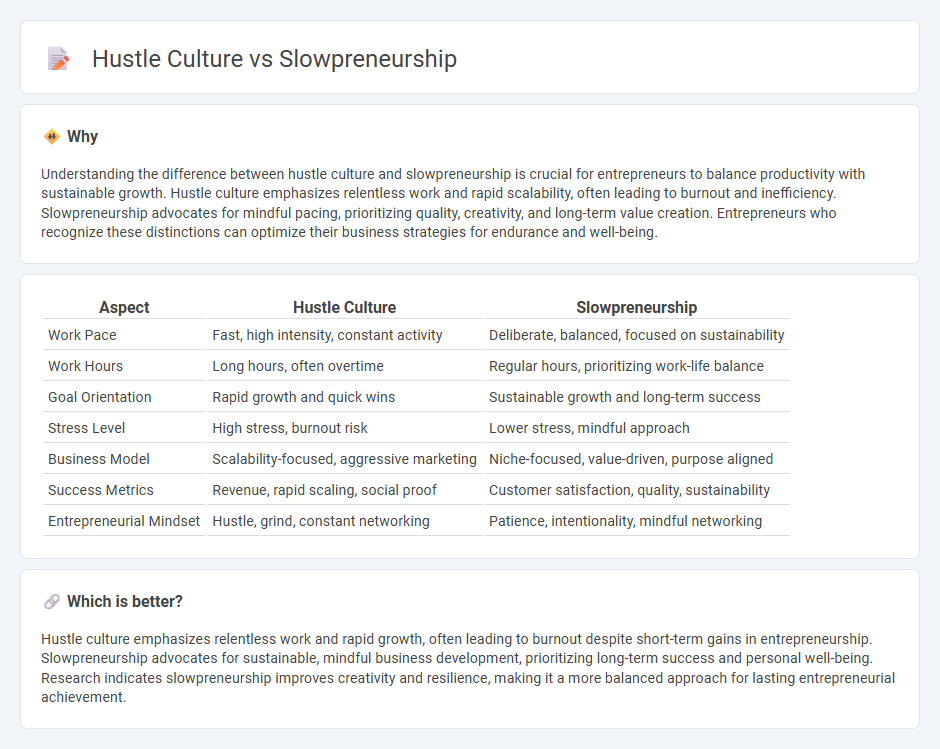 Hustle Culture vs Slowpreneurship

Why

Understanding the difference between hustle culture and slowpreneurship is crucial for entrepreneurs to balance productivity with sustainable growth. Hustle culture emphasizes relentless work and rapid scalability, often leading to burnout and inefficiency. Slowpreneurship advocates for mindful pacing, prioritizing quality, creativity, and long-term value creation. Entrepreneurs who recognize these distinctions can optimize their business strategies for endurance and well-being.

| Aspect | Hustle Culture | Slowpreneurship |
|---|---|---|
| Work Pace | Fast, high intensity, constant activity | Deliberate, balanced, focused on sustainability |
| Work Hours | Long hours, often overtime | Regular hours, prioritizing work-life balance |
| Goal Orientation | Rapid growth and quick wins | Sustainable growth and long-term success |
| Stress Level | High stress, burnout risk | Lower stress, mindful approach |
| Business Model | Scalability-focused, aggressive marketing | Niche-focused, value-driven, purpose aligned |
| Success Metrics | Revenue, rapid scaling, social proof | Customer satisfaction, quality, sustainability |
| Entrepreneurial Mindset | Hustle, grind, constant networking | Patience, intentionality, mindful networking |

Which is better?

Hustle culture emphasizes relentless work and rapid growth, often leading to burnout despite short-term gains in entrepreneurship. Slowpreneurship advocates for sustainable, mindful business development, prioritizing long-term success and personal well-being. Research indicates slowpreneurship improves creativity and resilience, making it a more balanced approach for lasting entrepreneurial achievement.