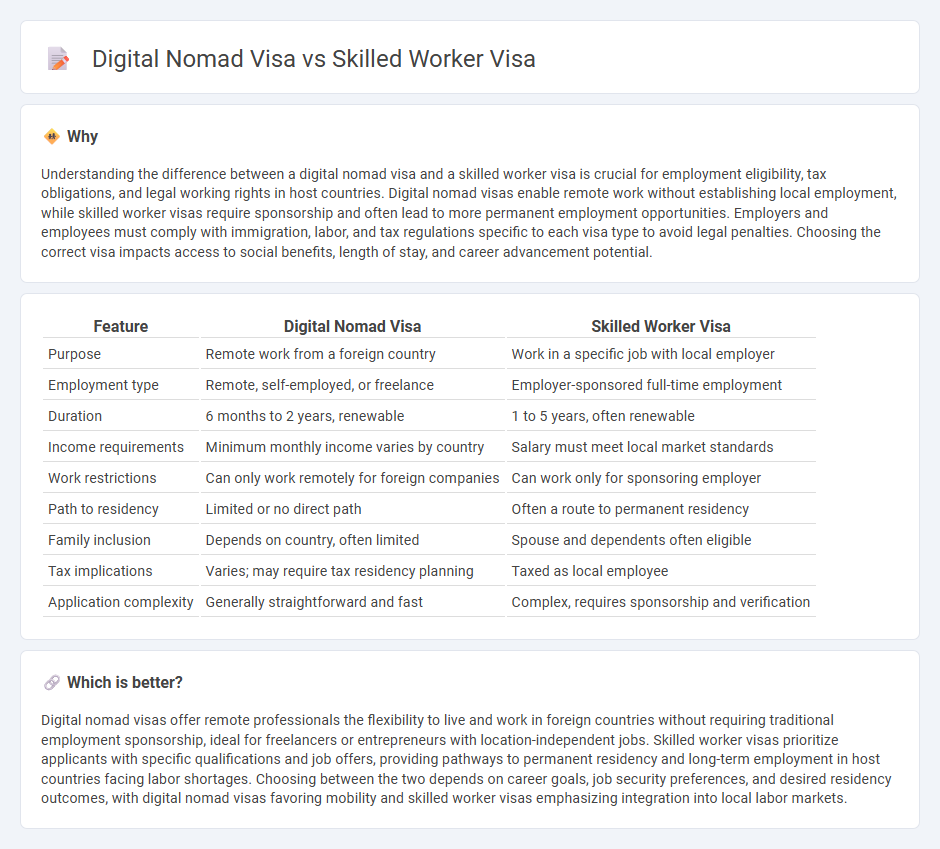 Digital Nomad Visa vs Skilled Worker Visa

Why

Understanding the difference between a digital nomad visa and a skilled worker visa is crucial for employment eligibility, tax obligations, and legal working rights in host countries. Digital nomad visas enable remote work without establishing local employment, while skilled worker visas require sponsorship and often lead to more permanent employment opportunities. Employers and employees must comply with immigration, labor, and tax regulations specific to each visa type to avoid legal penalties. Choosing the correct visa impacts access to social benefits, length of stay, and career advancement potential.

| Feature | Digital Nomad Visa | Skilled Worker Visa |
|---|---|---|
| Purpose | Remote work from a foreign country | Work in a specific job with local employer |
| Employment type | Remote, self-employed, or freelance | Employer-sponsored full-time employment |
| Duration | 6 months to 2 years, renewable | 1 to 5 years, often renewable |
| Income requirements | Minimum monthly income varies by country | Salary must meet local market standards |
| Work restrictions | Can only work remotely for foreign companies | Can work only for sponsoring employer |
| Path to residency | Limited or no direct path | Often a route to permanent residency |
| Family inclusion | Depends on country, often limited | Spouse and dependents often eligible |
| Tax implications | Varies; may require tax residency planning | Taxed as local employee |
| Application complexity | Generally straightforward and fast | Complex, requires sponsorship and verification |

Which is better?

Digital nomad visas offer remote professionals the flexibility to live and work in foreign countries without requiring traditional employment sponsorship, ideal for freelancers or entrepreneurs with location-independent jobs. Skilled worker visas prioritize applicants with specific qualifications and job offers, providing pathways to permanent residency and long-term employment in host countries facing labor shortages. Choosing between the two depends on career goals, job security preferences, and desired residency outcomes, with digital nomad visas favoring mobility and skilled worker visas emphasizing integration into local labor markets.