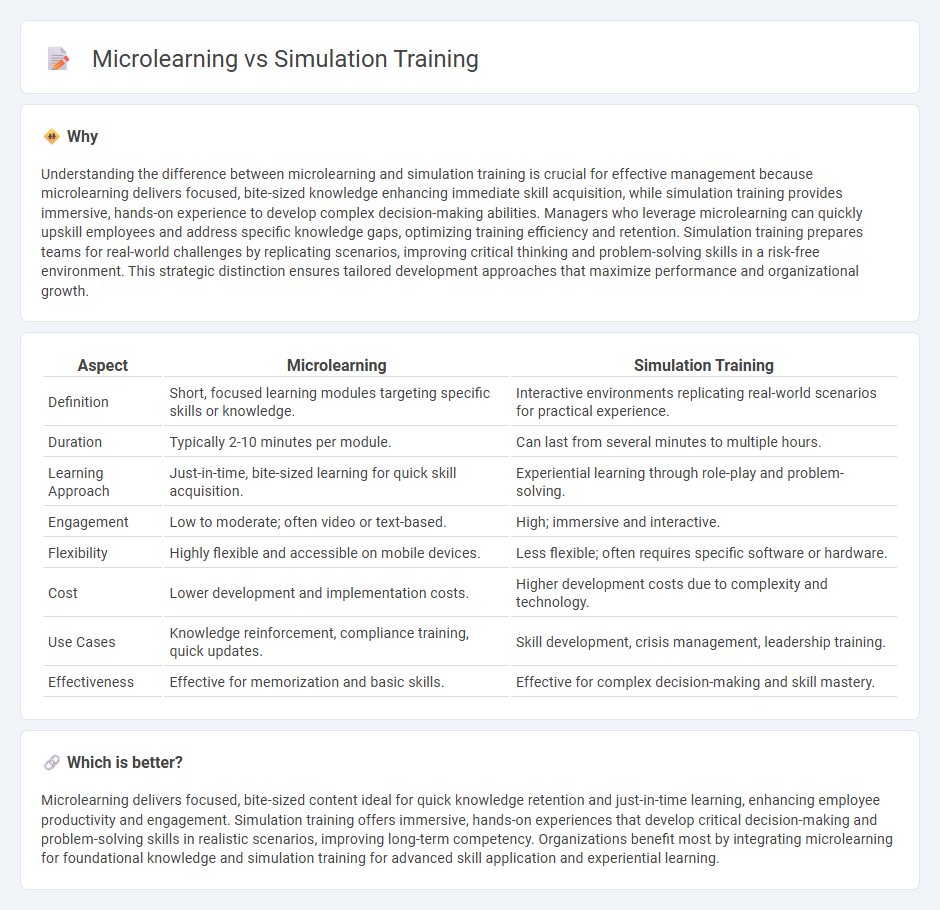 Microlearning vs Simulation Training

Why

Understanding the difference between microlearning and simulation training is crucial for effective management because microlearning delivers focused, bite-sized knowledge enhancing immediate skill acquisition, while simulation training provides immersive, hands-on experience to develop complex decision-making abilities. Managers who leverage microlearning can quickly upskill employees and address specific knowledge gaps, optimizing training efficiency and retention. Simulation training prepares teams for real-world challenges by replicating scenarios, improving critical thinking and problem-solving skills in a risk-free environment. This strategic distinction ensures tailored development approaches that maximize performance and organizational growth.

| Aspect | Microlearning | Simulation Training |
|---|---|---|
| Definition | Short, focused learning modules targeting specific skills or knowledge. | Interactive environments replicating real-world scenarios for practical experience. |
| Duration | Typically 2-10 minutes per module. | Can last from several minutes to multiple hours. |
| Learning Approach | Just-in-time, bite-sized learning for quick skill acquisition. | Experiential learning through role-play and problem-solving. |
| Engagement | Low to moderate; often video or text-based. | High; immersive and interactive. |
| Flexibility | Highly flexible and accessible on mobile devices. | Less flexible; often requires specific software or hardware. |
| Cost | Lower development and implementation costs. | Higher development costs due to complexity and technology. |
| Use Cases | Knowledge reinforcement, compliance training, quick updates. | Skill development, crisis management, leadership training. |
| Effectiveness | Effective for memorization and basic skills. | Effective for complex decision-making and skill mastery. |

Which is better?

Microlearning delivers focused, bite-sized content ideal for quick knowledge retention and just-in-time learning, enhancing employee productivity and engagement. Simulation training offers immersive, hands-on experiences that develop critical decision-making and problem-solving skills in realistic scenarios, improving long-term competency. Organizations benefit most by integrating microlearning for foundational knowledge and simulation training for advanced skill application and experiential learning.