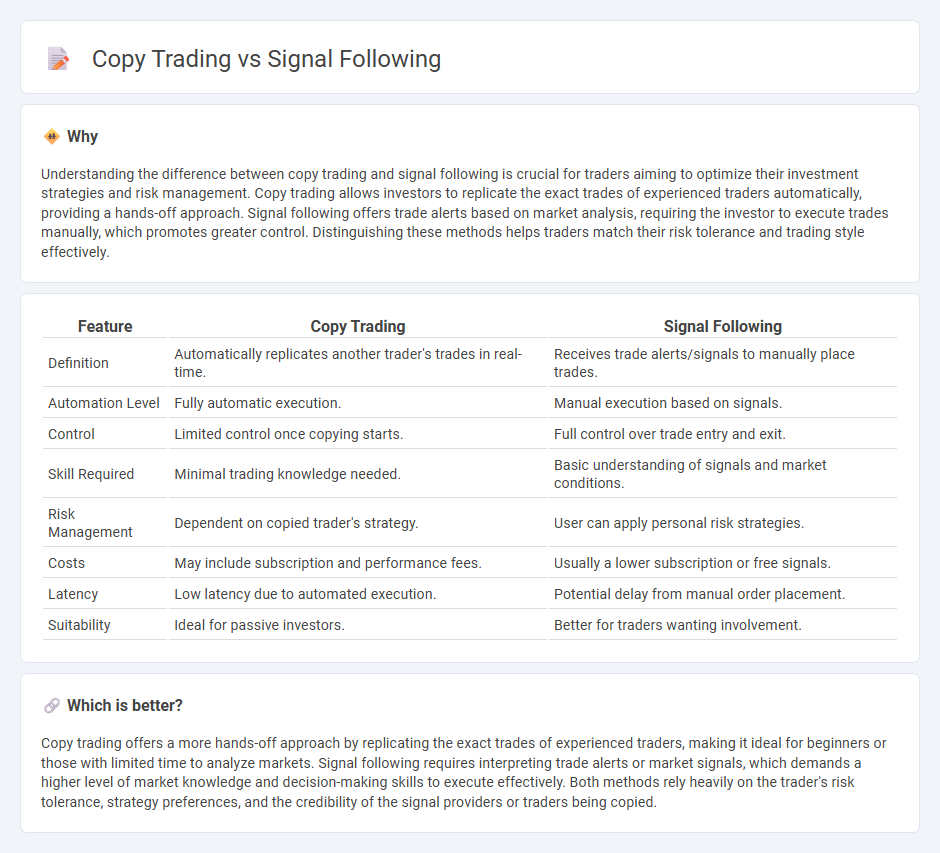 Copy Trading vs Signal Following

Why

Understanding the difference between copy trading and signal following is crucial for traders aiming to optimize their investment strategies and risk management. Copy trading allows investors to replicate the exact trades of experienced traders automatically, providing a hands-off approach. Signal following offers trade alerts based on market analysis, requiring the investor to execute trades manually, which promotes greater control. Distinguishing these methods helps traders match their risk tolerance and trading style effectively.

| Feature | Copy Trading | Signal Following |
|---|---|---|
| Definition | Automatically replicates another trader's trades in real-time. | Receives trade alerts/signals to manually place trades. |
| Automation Level | Fully automatic execution. | Manual execution based on signals. |
| Control | Limited control once copying starts. | Full control over trade entry and exit. |
| Skill Required | Minimal trading knowledge needed. | Basic understanding of signals and market conditions. |
| Risk Management | Dependent on copied trader's strategy. | User can apply personal risk strategies. |
| Costs | May include subscription and performance fees. | Usually a lower subscription or free signals. |
| Latency | Low latency due to automated execution. | Potential delay from manual order placement. |
| Suitability | Ideal for passive investors. | Better for traders wanting involvement. |

Which is better?

Copy trading offers a more hands-off approach by replicating the exact trades of experienced traders, making it ideal for beginners or those with limited time to analyze markets. Signal following requires interpreting trade alerts or market signals, which demands a higher level of market knowledge and decision-making skills to execute effectively. Both methods rely heavily on the trader's risk tolerance, strategy preferences, and the credibility of the signal providers or traders being copied.