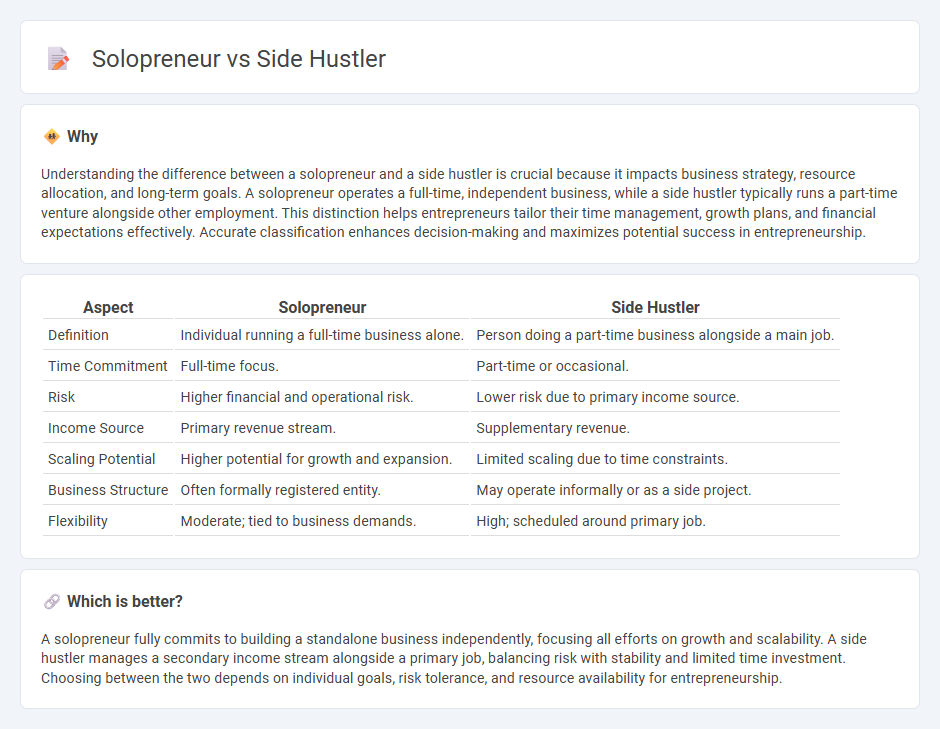 Solopreneur vs Side Hustler

Why

Understanding the difference between a solopreneur and a side hustler is crucial because it impacts business strategy, resource allocation, and long-term goals. A solopreneur operates a full-time, independent business, while a side hustler typically runs a part-time venture alongside other employment. This distinction helps entrepreneurs tailor their time management, growth plans, and financial expectations effectively. Accurate classification enhances decision-making and maximizes potential success in entrepreneurship.

| Aspect | Solopreneur | Side Hustler |
|---|---|---|
| Definition | Individual running a full-time business alone. | Person doing a part-time business alongside a main job. |
| Time Commitment | Full-time focus. | Part-time or occasional. |
| Risk | Higher financial and operational risk. | Lower risk due to primary income source. |
| Income Source | Primary revenue stream. | Supplementary revenue. |
| Scaling Potential | Higher potential for growth and expansion. | Limited scaling due to time constraints. |
| Business Structure | Often formally registered entity. | May operate informally or as a side project. |
| Flexibility | Moderate; tied to business demands. | High; scheduled around primary job. |

Which is better?

A solopreneur fully commits to building a standalone business independently, focusing all efforts on growth and scalability. A side hustler manages a secondary income stream alongside a primary job, balancing risk with stability and limited time investment. Choosing between the two depends on individual goals, risk tolerance, and resource availability for entrepreneurship.