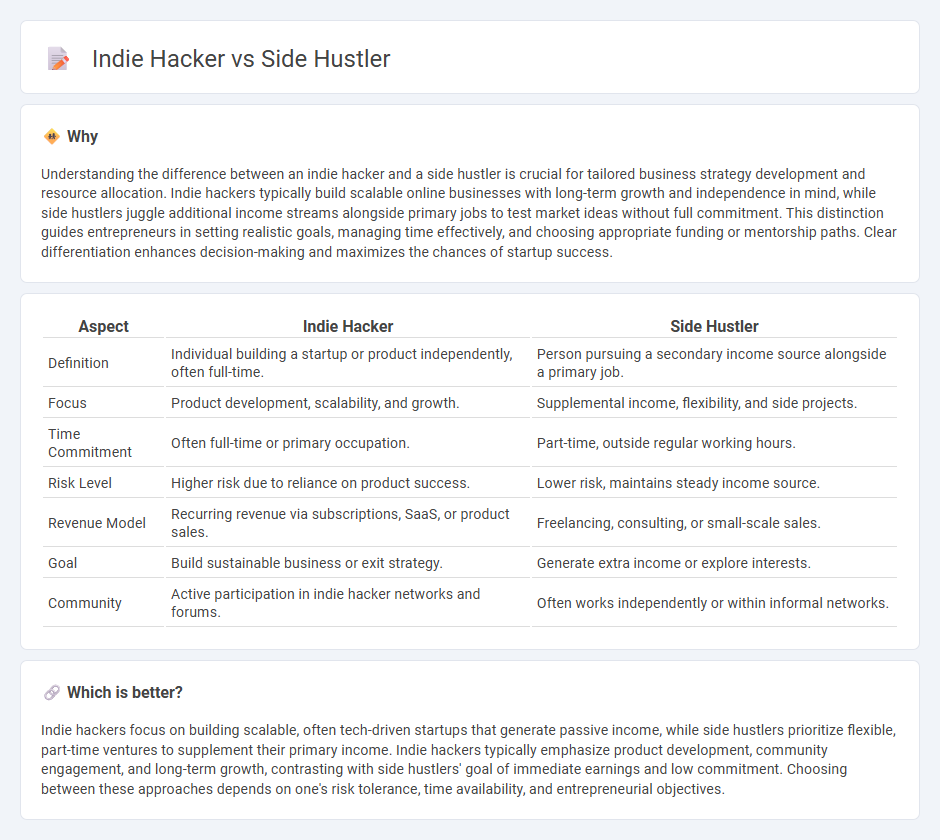 Indie Hacker vs Side Hustler

Why

Understanding the difference between an indie hacker and a side hustler is crucial for tailored business strategy development and resource allocation. Indie hackers typically build scalable online businesses with long-term growth and independence in mind, while side hustlers juggle additional income streams alongside primary jobs to test market ideas without full commitment. This distinction guides entrepreneurs in setting realistic goals, managing time effectively, and choosing appropriate funding or mentorship paths. Clear differentiation enhances decision-making and maximizes the chances of startup success.

| Aspect | Indie Hacker | Side Hustler |
|---|---|---|
| Definition | Individual building a startup or product independently, often full-time. | Person pursuing a secondary income source alongside a primary job. |
| Focus | Product development, scalability, and growth. | Supplemental income, flexibility, and side projects. |
| Time Commitment | Often full-time or primary occupation. | Part-time, outside regular working hours. |
| Risk Level | Higher risk due to reliance on product success. | Lower risk, maintains steady income source. |
| Revenue Model | Recurring revenue via subscriptions, SaaS, or product sales. | Freelancing, consulting, or small-scale sales. |
| Goal | Build sustainable business or exit strategy. | Generate extra income or explore interests. |
| Community | Active participation in indie hacker networks and forums. | Often works independently or within informal networks. |

Which is better?

Indie hackers focus on building scalable, often tech-driven startups that generate passive income, while side hustlers prioritize flexible, part-time ventures to supplement their primary income. Indie hackers typically emphasize product development, community engagement, and long-term growth, contrasting with side hustlers' goal of immediate earnings and low commitment. Choosing between these approaches depends on one's risk tolerance, time availability, and entrepreneurial objectives.