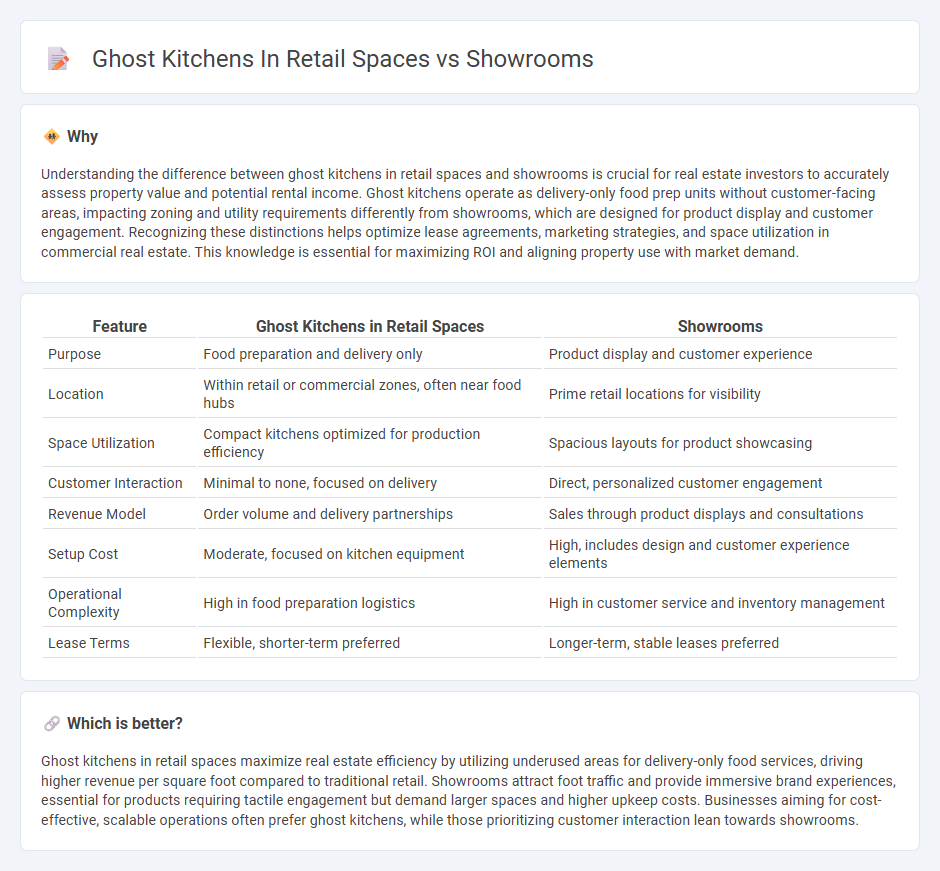 Ghost Kitchens In Retail Spaces vs Showrooms

Why

Understanding the difference between ghost kitchens in retail spaces and showrooms is crucial for real estate investors to accurately assess property value and potential rental income. Ghost kitchens operate as delivery-only food prep units without customer-facing areas, impacting zoning and utility requirements differently from showrooms, which are designed for product display and customer engagement. Recognizing these distinctions helps optimize lease agreements, marketing strategies, and space utilization in commercial real estate. This knowledge is essential for maximizing ROI and aligning property use with market demand.

| Feature | Ghost Kitchens in Retail Spaces | Showrooms |
|---|---|---|
| Purpose | Food preparation and delivery only | Product display and customer experience |
| Location | Within retail or commercial zones, often near food hubs | Prime retail locations for visibility |
| Space Utilization | Compact kitchens optimized for production efficiency | Spacious layouts for product showcasing |
| Customer Interaction | Minimal to none, focused on delivery | Direct, personalized customer engagement |
| Revenue Model | Order volume and delivery partnerships | Sales through product displays and consultations |
| Setup Cost | Moderate, focused on kitchen equipment | High, includes design and customer experience elements |
| Operational Complexity | High in food preparation logistics | High in customer service and inventory management |
| Lease Terms | Flexible, shorter-term preferred | Longer-term, stable leases preferred |

Which is better?

Ghost kitchens in retail spaces maximize real estate efficiency by utilizing underused areas for delivery-only food services, driving higher revenue per square foot compared to traditional retail. Showrooms attract foot traffic and provide immersive brand experiences, essential for products requiring tactile engagement but demand larger spaces and higher upkeep costs. Businesses aiming for cost-effective, scalable operations often prefer ghost kitchens, while those prioritizing customer interaction lean towards showrooms.