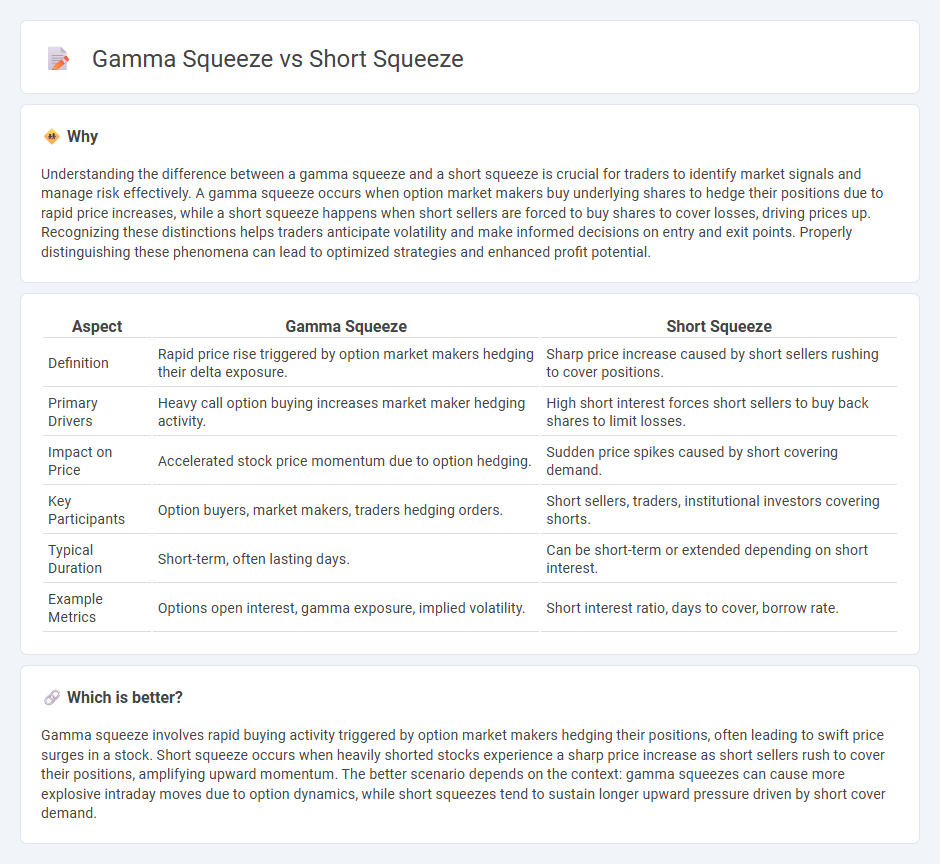 Gamma Squeeze vs Short Squeeze

Why

Understanding the difference between a gamma squeeze and a short squeeze is crucial for traders to identify market signals and manage risk effectively. A gamma squeeze occurs when option market makers buy underlying shares to hedge their positions due to rapid price increases, while a short squeeze happens when short sellers are forced to buy shares to cover losses, driving prices up. Recognizing these distinctions helps traders anticipate volatility and make informed decisions on entry and exit points. Properly distinguishing these phenomena can lead to optimized strategies and enhanced profit potential.

| Aspect | Gamma Squeeze | Short Squeeze |
|---|---|---|
| Definition | Rapid price rise triggered by option market makers hedging their delta exposure. | Sharp price increase caused by short sellers rushing to cover positions. |
| Primary Drivers | Heavy call option buying increases market maker hedging activity. | High short interest forces short sellers to buy back shares to limit losses. |
| Impact on Price | Accelerated stock price momentum due to option hedging. | Sudden price spikes caused by short covering demand. |
| Key Participants | Option buyers, market makers, traders hedging orders. | Short sellers, traders, institutional investors covering shorts. |
| Typical Duration | Short-term, often lasting days. | Can be short-term or extended depending on short interest. |
| Example Metrics | Options open interest, gamma exposure, implied volatility. | Short interest ratio, days to cover, borrow rate. |

Which is better?

Gamma squeeze involves rapid buying activity triggered by option market makers hedging their positions, often leading to swift price surges in a stock. Short squeeze occurs when heavily shorted stocks experience a sharp price increase as short sellers rush to cover their positions, amplifying upward momentum. The better scenario depends on the context: gamma squeezes can cause more explosive intraday moves due to option dynamics, while short squeezes tend to sustain longer upward pressure driven by short cover demand.