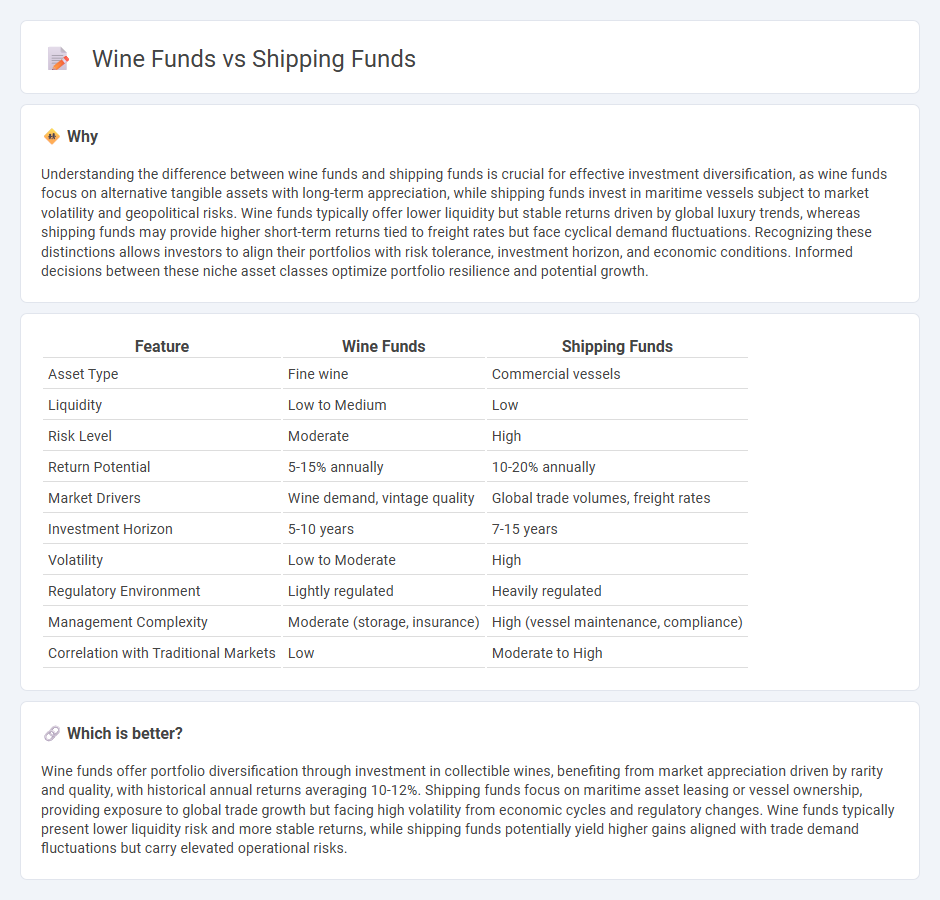 Wine Funds vs Shipping Funds

Why

Understanding the difference between wine funds and shipping funds is crucial for effective investment diversification, as wine funds focus on alternative tangible assets with long-term appreciation, while shipping funds invest in maritime vessels subject to market volatility and geopolitical risks. Wine funds typically offer lower liquidity but stable returns driven by global luxury trends, whereas shipping funds may provide higher short-term returns tied to freight rates but face cyclical demand fluctuations. Recognizing these distinctions allows investors to align their portfolios with risk tolerance, investment horizon, and economic conditions. Informed decisions between these niche asset classes optimize portfolio resilience and potential growth.

| Feature | Wine Funds | Shipping Funds |
|---|---|---|
| Asset Type | Fine wine | Commercial vessels |
| Liquidity | Low to Medium | Low |
| Risk Level | Moderate | High |
| Return Potential | 5-15% annually | 10-20% annually |
| Market Drivers | Wine demand, vintage quality | Global trade volumes, freight rates |
| Investment Horizon | 5-10 years | 7-15 years |
| Volatility | Low to Moderate | High |
| Regulatory Environment | Lightly regulated | Heavily regulated |
| Management Complexity | Moderate (storage, insurance) | High (vessel maintenance, compliance) |
| Correlation with Traditional Markets | Low | Moderate to High |

Which is better?

Wine funds offer portfolio diversification through investment in collectible wines, benefiting from market appreciation driven by rarity and quality, with historical annual returns averaging 10-12%. Shipping funds focus on maritime asset leasing or vessel ownership, providing exposure to global trade growth but facing high volatility from economic cycles and regulatory changes. Wine funds typically present lower liquidity risk and more stable returns, while shipping funds potentially yield higher gains aligned with trade demand fluctuations but carry elevated operational risks.