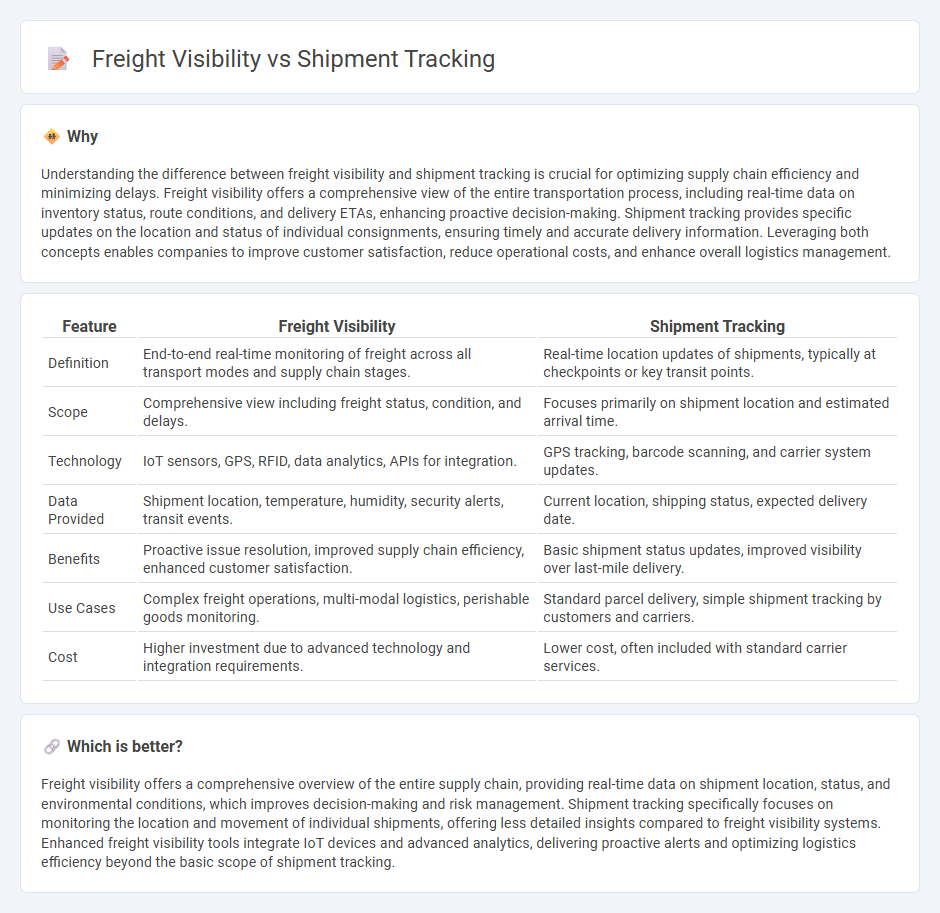 Freight Visibility vs Shipment Tracking

Why

Understanding the difference between freight visibility and shipment tracking is crucial for optimizing supply chain efficiency and minimizing delays. Freight visibility offers a comprehensive view of the entire transportation process, including real-time data on inventory status, route conditions, and delivery ETAs, enhancing proactive decision-making. Shipment tracking provides specific updates on the location and status of individual consignments, ensuring timely and accurate delivery information. Leveraging both concepts enables companies to improve customer satisfaction, reduce operational costs, and enhance overall logistics management.

| Feature | Freight Visibility | Shipment Tracking |
|---|---|---|
| Definition | End-to-end real-time monitoring of freight across all transport modes and supply chain stages. | Real-time location updates of shipments, typically at checkpoints or key transit points. |
| Scope | Comprehensive view including freight status, condition, and delays. | Focuses primarily on shipment location and estimated arrival time. |
| Technology | IoT sensors, GPS, RFID, data analytics, APIs for integration. | GPS tracking, barcode scanning, and carrier system updates. |
| Data Provided | Shipment location, temperature, humidity, security alerts, transit events. | Current location, shipping status, expected delivery date. |
| Benefits | Proactive issue resolution, improved supply chain efficiency, enhanced customer satisfaction. | Basic shipment status updates, improved visibility over last-mile delivery. |
| Use Cases | Complex freight operations, multi-modal logistics, perishable goods monitoring. | Standard parcel delivery, simple shipment tracking by customers and carriers. |
| Cost | Higher investment due to advanced technology and integration requirements. | Lower cost, often included with standard carrier services. |

Which is better?

Freight visibility offers a comprehensive overview of the entire supply chain, providing real-time data on shipment location, status, and environmental conditions, which improves decision-making and risk management. Shipment tracking specifically focuses on monitoring the location and movement of individual shipments, offering less detailed insights compared to freight visibility systems. Enhanced freight visibility tools integrate IoT devices and advanced analytics, delivering proactive alerts and optimizing logistics efficiency beyond the basic scope of shipment tracking.