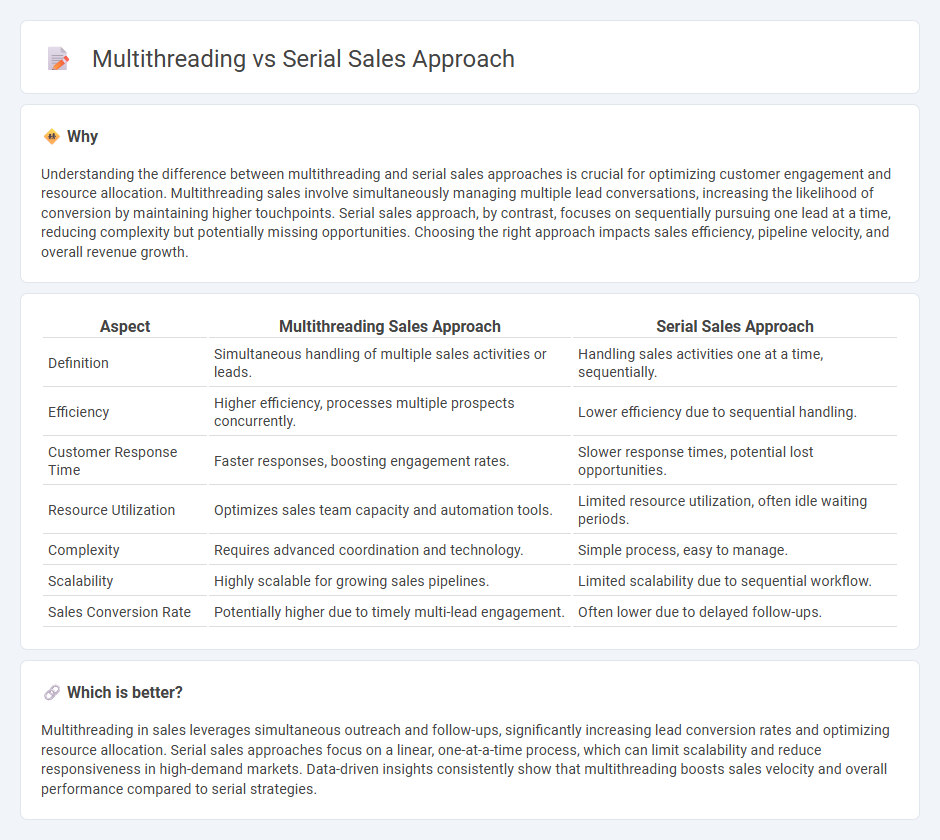 Multithreading vs Serial Sales Approach

Why

Understanding the difference between multithreading and serial sales approaches is crucial for optimizing customer engagement and resource allocation. Multithreading sales involve simultaneously managing multiple lead conversations, increasing the likelihood of conversion by maintaining higher touchpoints. Serial sales approach, by contrast, focuses on sequentially pursuing one lead at a time, reducing complexity but potentially missing opportunities. Choosing the right approach impacts sales efficiency, pipeline velocity, and overall revenue growth.

| Aspect | Multithreading Sales Approach | Serial Sales Approach |
|---|---|---|
| Definition | Simultaneous handling of multiple sales activities or leads. | Handling sales activities one at a time, sequentially. |
| Efficiency | Higher efficiency, processes multiple prospects concurrently. | Lower efficiency due to sequential handling. |
| Customer Response Time | Faster responses, boosting engagement rates. | Slower response times, potential lost opportunities. |
| Resource Utilization | Optimizes sales team capacity and automation tools. | Limited resource utilization, often idle waiting periods. |
| Complexity | Requires advanced coordination and technology. | Simple process, easy to manage. |
| Scalability | Highly scalable for growing sales pipelines. | Limited scalability due to sequential workflow. |
| Sales Conversion Rate | Potentially higher due to timely multi-lead engagement. | Often lower due to delayed follow-ups. |

Which is better?

Multithreading in sales leverages simultaneous outreach and follow-ups, significantly increasing lead conversion rates and optimizing resource allocation. Serial sales approaches focus on a linear, one-at-a-time process, which can limit scalability and reduce responsiveness in high-demand markets. Data-driven insights consistently show that multithreading boosts sales velocity and overall performance compared to serial strategies.