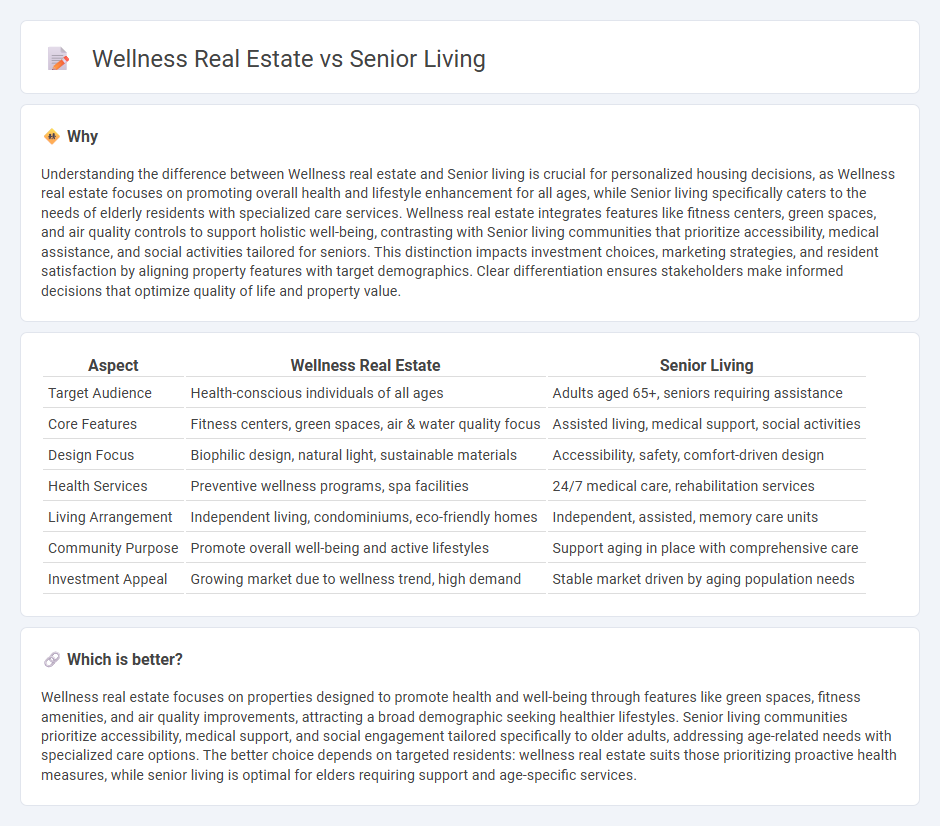 Wellness Real Estate vs Senior Living

Why

Understanding the difference between Wellness real estate and Senior living is crucial for personalized housing decisions, as Wellness real estate focuses on promoting overall health and lifestyle enhancement for all ages, while Senior living specifically caters to the needs of elderly residents with specialized care services. Wellness real estate integrates features like fitness centers, green spaces, and air quality controls to support holistic well-being, contrasting with Senior living communities that prioritize accessibility, medical assistance, and social activities tailored for seniors. This distinction impacts investment choices, marketing strategies, and resident satisfaction by aligning property features with target demographics. Clear differentiation ensures stakeholders make informed decisions that optimize quality of life and property value.

| Aspect | Wellness Real Estate | Senior Living |
|---|---|---|
| Target Audience | Health-conscious individuals of all ages | Adults aged 65+, seniors requiring assistance |
| Core Features | Fitness centers, green spaces, air & water quality focus | Assisted living, medical support, social activities |
| Design Focus | Biophilic design, natural light, sustainable materials | Accessibility, safety, comfort-driven design |
| Health Services | Preventive wellness programs, spa facilities | 24/7 medical care, rehabilitation services |
| Living Arrangement | Independent living, condominiums, eco-friendly homes | Independent, assisted, memory care units |
| Community Purpose | Promote overall well-being and active lifestyles | Support aging in place with comprehensive care |
| Investment Appeal | Growing market due to wellness trend, high demand | Stable market driven by aging population needs |

Which is better?

Wellness real estate focuses on properties designed to promote health and well-being through features like green spaces, fitness amenities, and air quality improvements, attracting a broad demographic seeking healthier lifestyles. Senior living communities prioritize accessibility, medical support, and social engagement tailored specifically to older adults, addressing age-related needs with specialized care options. The better choice depends on targeted residents: wellness real estate suits those prioritizing proactive health measures, while senior living is optimal for elders requiring support and age-specific services.