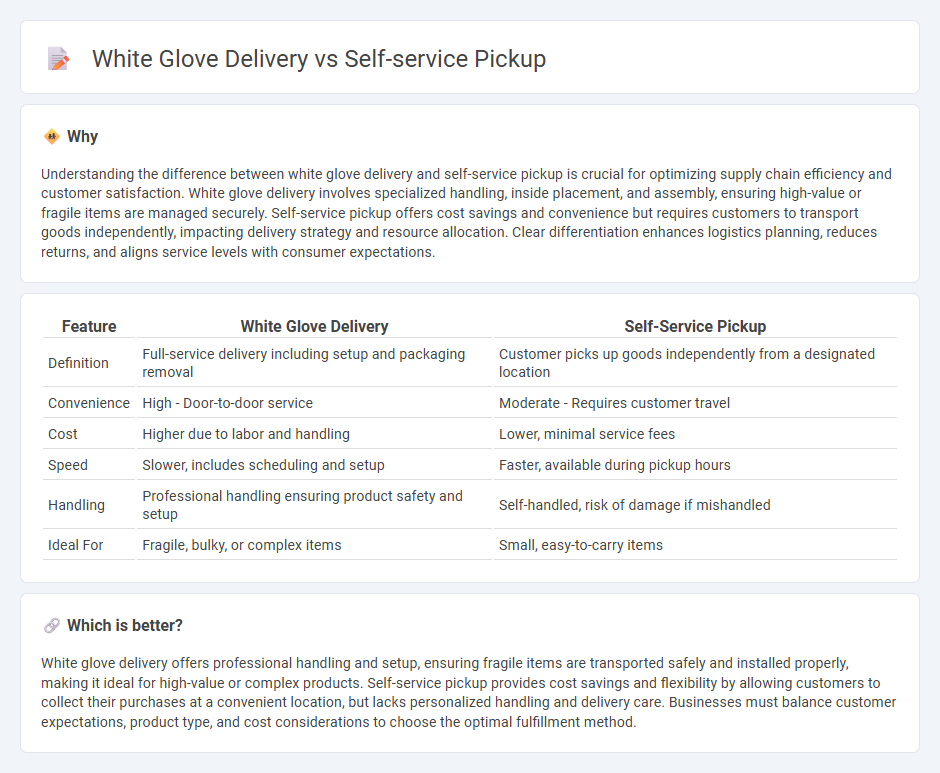 White Glove Delivery vs Self-service Pickup

Why

Understanding the difference between white glove delivery and self-service pickup is crucial for optimizing supply chain efficiency and customer satisfaction. White glove delivery involves specialized handling, inside placement, and assembly, ensuring high-value or fragile items are managed securely. Self-service pickup offers cost savings and convenience but requires customers to transport goods independently, impacting delivery strategy and resource allocation. Clear differentiation enhances logistics planning, reduces returns, and aligns service levels with consumer expectations.

| Feature | White Glove Delivery | Self-Service Pickup |
|---|---|---|
| Definition | Full-service delivery including setup and packaging removal | Customer picks up goods independently from a designated location |
| Convenience | High - Door-to-door service | Moderate - Requires customer travel |
| Cost | Higher due to labor and handling | Lower, minimal service fees |
| Speed | Slower, includes scheduling and setup | Faster, available during pickup hours |
| Handling | Professional handling ensuring product safety and setup | Self-handled, risk of damage if mishandled |
| Ideal For | Fragile, bulky, or complex items | Small, easy-to-carry items |

Which is better?

White glove delivery offers professional handling and setup, ensuring fragile items are transported safely and installed properly, making it ideal for high-value or complex products. Self-service pickup provides cost savings and flexibility by allowing customers to collect their purchases at a convenient location, but lacks personalized handling and delivery care. Businesses must balance customer expectations, product type, and cost considerations to choose the optimal fulfillment method.