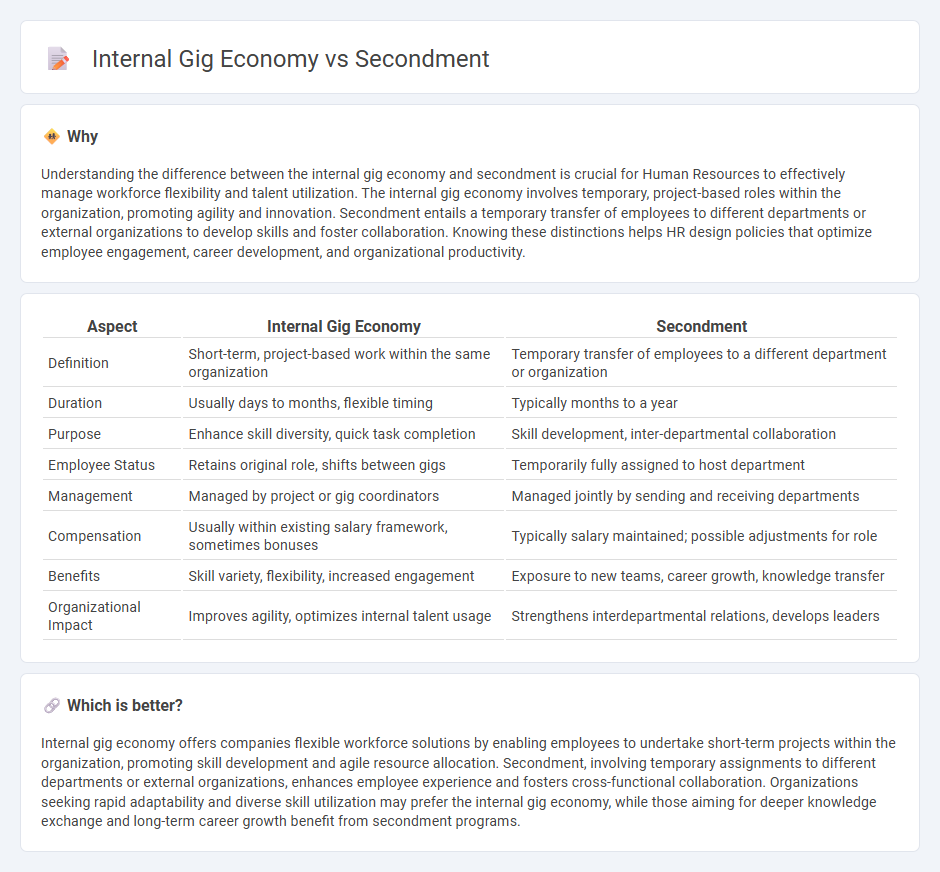 Internal Gig Economy vs Secondment

Why

Understanding the difference between the internal gig economy and secondment is crucial for Human Resources to effectively manage workforce flexibility and talent utilization. The internal gig economy involves temporary, project-based roles within the organization, promoting agility and innovation. Secondment entails a temporary transfer of employees to different departments or external organizations to develop skills and foster collaboration. Knowing these distinctions helps HR design policies that optimize employee engagement, career development, and organizational productivity.

| Aspect | Internal Gig Economy | Secondment |
|---|---|---|
| Definition | Short-term, project-based work within the same organization | Temporary transfer of employees to a different department or organization |
| Duration | Usually days to months, flexible timing | Typically months to a year |
| Purpose | Enhance skill diversity, quick task completion | Skill development, inter-departmental collaboration |
| Employee Status | Retains original role, shifts between gigs | Temporarily fully assigned to host department |
| Management | Managed by project or gig coordinators | Managed jointly by sending and receiving departments |
| Compensation | Usually within existing salary framework, sometimes bonuses | Typically salary maintained; possible adjustments for role |
| Benefits | Skill variety, flexibility, increased engagement | Exposure to new teams, career growth, knowledge transfer |
| Organizational Impact | Improves agility, optimizes internal talent usage | Strengthens interdepartmental relations, develops leaders |

Which is better?

Internal gig economy offers companies flexible workforce solutions by enabling employees to undertake short-term projects within the organization, promoting skill development and agile resource allocation. Secondment, involving temporary assignments to different departments or external organizations, enhances employee experience and fosters cross-functional collaboration. Organizations seeking rapid adaptability and diverse skill utilization may prefer the internal gig economy, while those aiming for deeper knowledge exchange and long-term career growth benefit from secondment programs.