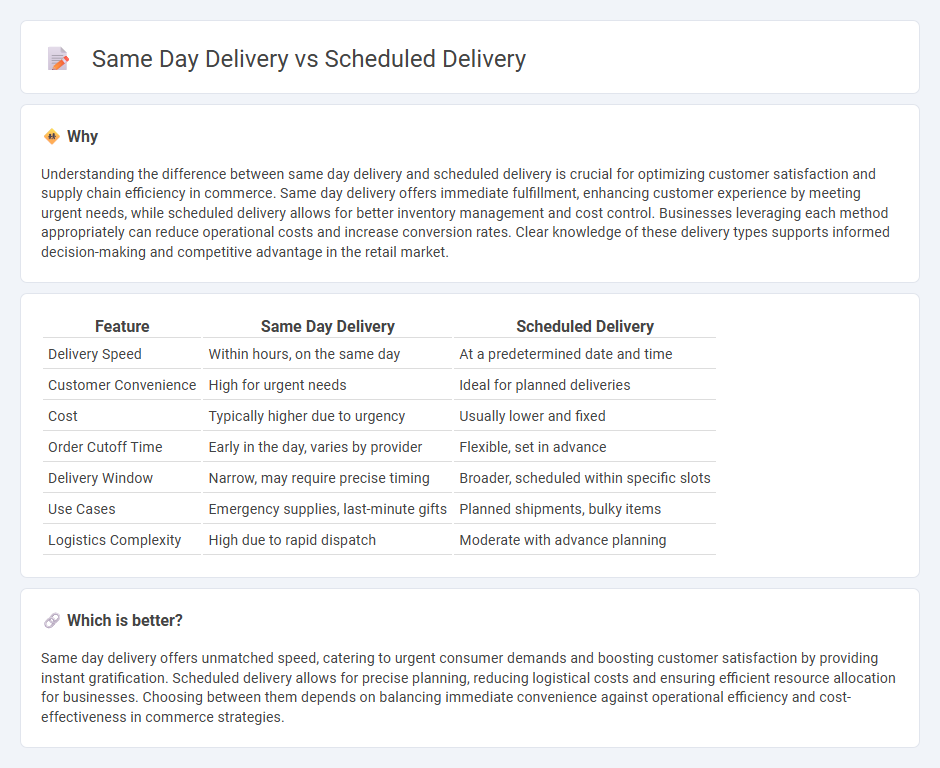 Same Day Delivery vs Scheduled Delivery

Why

Understanding the difference between same day delivery and scheduled delivery is crucial for optimizing customer satisfaction and supply chain efficiency in commerce. Same day delivery offers immediate fulfillment, enhancing customer experience by meeting urgent needs, while scheduled delivery allows for better inventory management and cost control. Businesses leveraging each method appropriately can reduce operational costs and increase conversion rates. Clear knowledge of these delivery types supports informed decision-making and competitive advantage in the retail market.

| Feature | Same Day Delivery | Scheduled Delivery |
|---|---|---|
| Delivery Speed | Within hours, on the same day | At a predetermined date and time |
| Customer Convenience | High for urgent needs | Ideal for planned deliveries |
| Cost | Typically higher due to urgency | Usually lower and fixed |
| Order Cutoff Time | Early in the day, varies by provider | Flexible, set in advance |
| Delivery Window | Narrow, may require precise timing | Broader, scheduled within specific slots |
| Use Cases | Emergency supplies, last-minute gifts | Planned shipments, bulky items |
| Logistics Complexity | High due to rapid dispatch | Moderate with advance planning |

Which is better?

Same day delivery offers unmatched speed, catering to urgent consumer demands and boosting customer satisfaction by providing instant gratification. Scheduled delivery allows for precise planning, reducing logistical costs and ensuring efficient resource allocation for businesses. Choosing between them depends on balancing immediate convenience against operational efficiency and cost-effectiveness in commerce strategies.