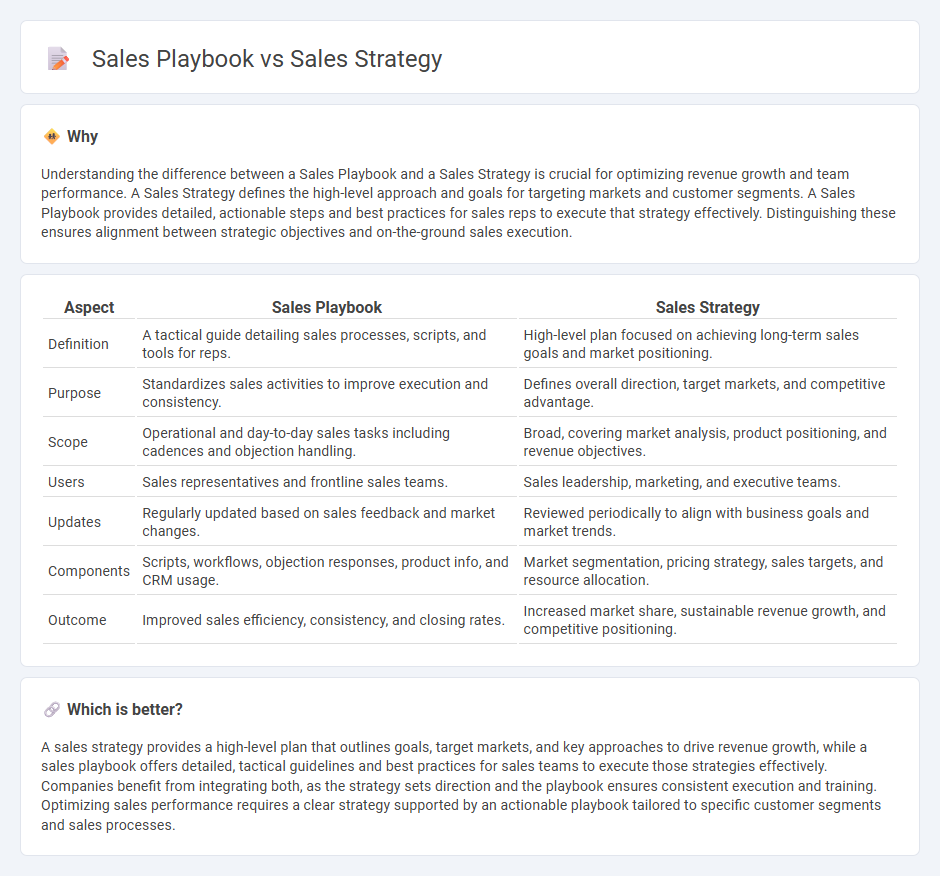 Sales Playbook vs Sales Strategy

Why

Understanding the difference between a Sales Playbook and a Sales Strategy is crucial for optimizing revenue growth and team performance. A Sales Strategy defines the high-level approach and goals for targeting markets and customer segments. A Sales Playbook provides detailed, actionable steps and best practices for sales reps to execute that strategy effectively. Distinguishing these ensures alignment between strategic objectives and on-the-ground sales execution.

| Aspect | Sales Playbook | Sales Strategy |
|---|---|---|
| Definition | A tactical guide detailing sales processes, scripts, and tools for reps. | High-level plan focused on achieving long-term sales goals and market positioning. |
| Purpose | Standardizes sales activities to improve execution and consistency. | Defines overall direction, target markets, and competitive advantage. |
| Scope | Operational and day-to-day sales tasks including cadences and objection handling. | Broad, covering market analysis, product positioning, and revenue objectives. |
| Users | Sales representatives and frontline sales teams. | Sales leadership, marketing, and executive teams. |
| Updates | Regularly updated based on sales feedback and market changes. | Reviewed periodically to align with business goals and market trends. |
| Components | Scripts, workflows, objection responses, product info, and CRM usage. | Market segmentation, pricing strategy, sales targets, and resource allocation. |
| Outcome | Improved sales efficiency, consistency, and closing rates. | Increased market share, sustainable revenue growth, and competitive positioning. |

Which is better?

A sales strategy provides a high-level plan that outlines goals, target markets, and key approaches to drive revenue growth, while a sales playbook offers detailed, tactical guidelines and best practices for sales teams to execute those strategies effectively. Companies benefit from integrating both, as the strategy sets direction and the playbook ensures consistent execution and training. Optimizing sales performance requires a clear strategy supported by an actionable playbook tailored to specific customer segments and sales processes.