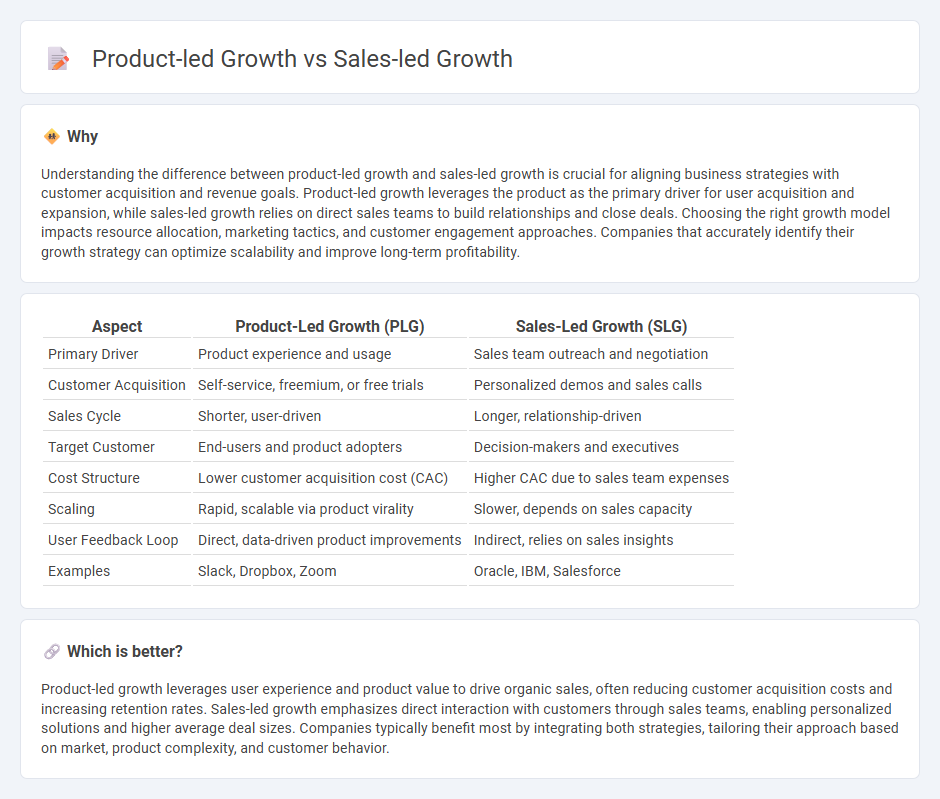 Product-led Growth vs Sales-led Growth

Why

Understanding the difference between product-led growth and sales-led growth is crucial for aligning business strategies with customer acquisition and revenue goals. Product-led growth leverages the product as the primary driver for user acquisition and expansion, while sales-led growth relies on direct sales teams to build relationships and close deals. Choosing the right growth model impacts resource allocation, marketing tactics, and customer engagement approaches. Companies that accurately identify their growth strategy can optimize scalability and improve long-term profitability.

| Aspect | Product-Led Growth (PLG) | Sales-Led Growth (SLG) |
|---|---|---|
| Primary Driver | Product experience and usage | Sales team outreach and negotiation |
| Customer Acquisition | Self-service, freemium, or free trials | Personalized demos and sales calls |
| Sales Cycle | Shorter, user-driven | Longer, relationship-driven |
| Target Customer | End-users and product adopters | Decision-makers and executives |
| Cost Structure | Lower customer acquisition cost (CAC) | Higher CAC due to sales team expenses |
| Scaling | Rapid, scalable via product virality | Slower, depends on sales capacity |
| User Feedback Loop | Direct, data-driven product improvements | Indirect, relies on sales insights |
| Examples | Slack, Dropbox, Zoom | Oracle, IBM, Salesforce |

Which is better?

Product-led growth leverages user experience and product value to drive organic sales, often reducing customer acquisition costs and increasing retention rates. Sales-led growth emphasizes direct interaction with customers through sales teams, enabling personalized solutions and higher average deal sizes. Companies typically benefit most by integrating both strategies, tailoring their approach based on market, product complexity, and customer behavior.