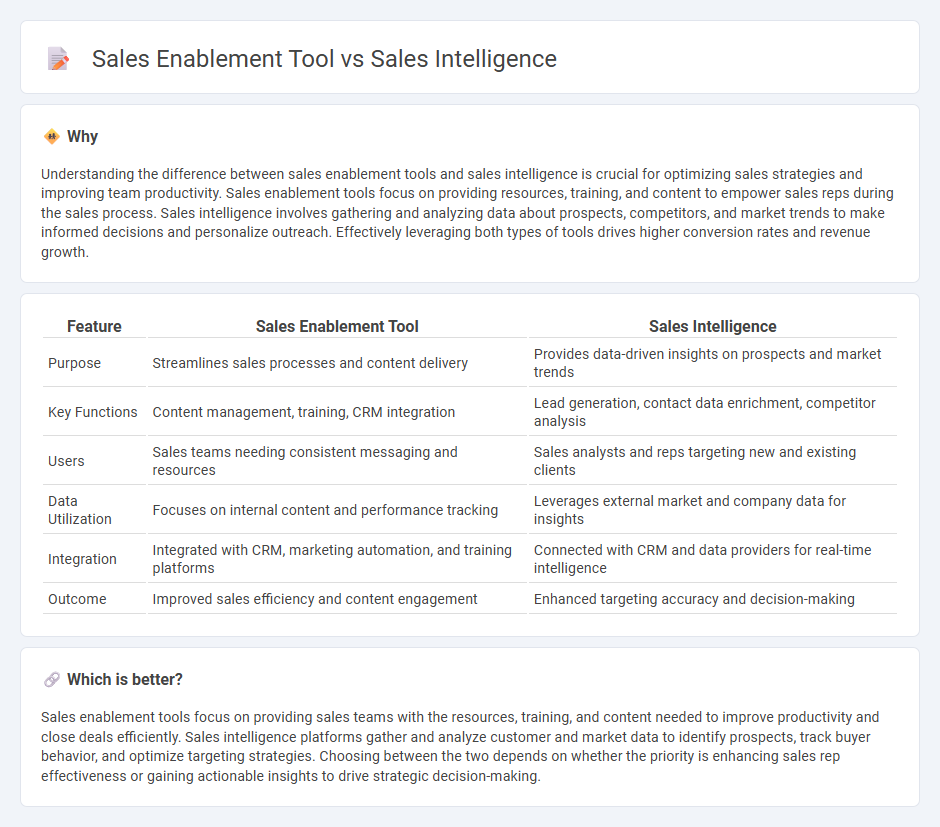 Sales Enablement Tool vs Sales Intelligence

Why

Understanding the difference between sales enablement tools and sales intelligence is crucial for optimizing sales strategies and improving team productivity. Sales enablement tools focus on providing resources, training, and content to empower sales reps during the sales process. Sales intelligence involves gathering and analyzing data about prospects, competitors, and market trends to make informed decisions and personalize outreach. Effectively leveraging both types of tools drives higher conversion rates and revenue growth.

| Feature | Sales Enablement Tool | Sales Intelligence |
|---|---|---|
| Purpose | Streamlines sales processes and content delivery | Provides data-driven insights on prospects and market trends |
| Key Functions | Content management, training, CRM integration | Lead generation, contact data enrichment, competitor analysis |
| Users | Sales teams needing consistent messaging and resources | Sales analysts and reps targeting new and existing clients |
| Data Utilization | Focuses on internal content and performance tracking | Leverages external market and company data for insights |
| Integration | Integrated with CRM, marketing automation, and training platforms | Connected with CRM and data providers for real-time intelligence |
| Outcome | Improved sales efficiency and content engagement | Enhanced targeting accuracy and decision-making |

Which is better?

Sales enablement tools focus on providing sales teams with the resources, training, and content needed to improve productivity and close deals efficiently. Sales intelligence platforms gather and analyze customer and market data to identify prospects, track buyer behavior, and optimize targeting strategies. Choosing between the two depends on whether the priority is enhancing sales rep effectiveness or gaining actionable insights to drive strategic decision-making.