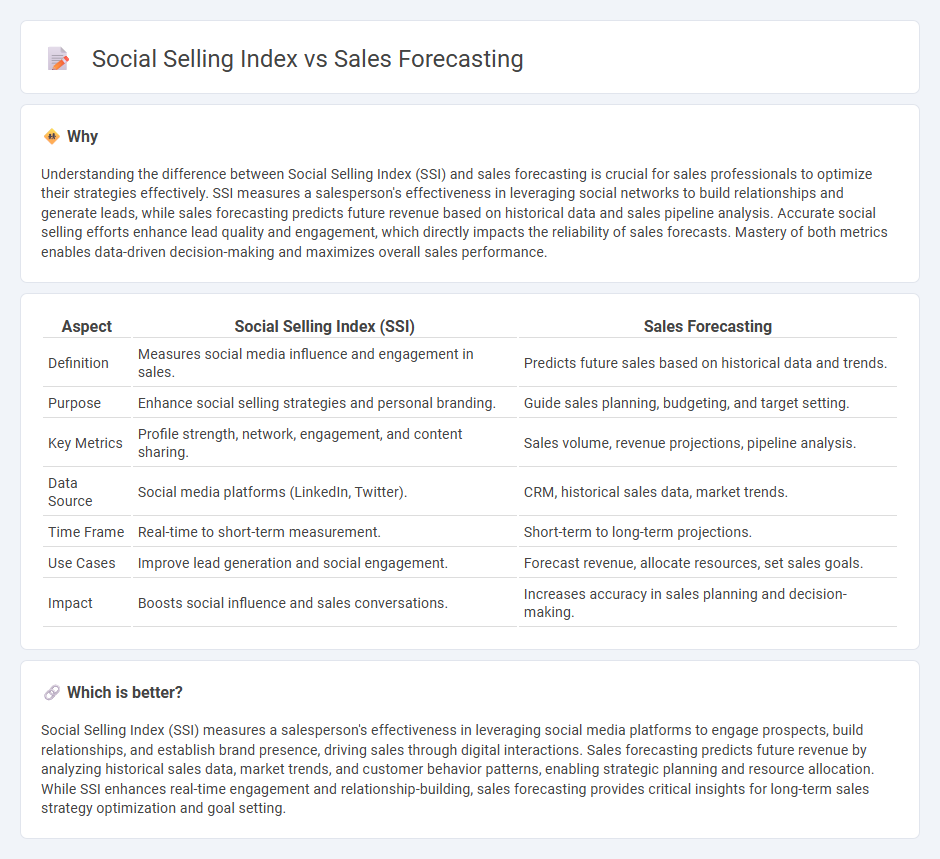 Social Selling Index vs Sales Forecasting

Why

Understanding the difference between Social Selling Index (SSI) and sales forecasting is crucial for sales professionals to optimize their strategies effectively. SSI measures a salesperson's effectiveness in leveraging social networks to build relationships and generate leads, while sales forecasting predicts future revenue based on historical data and sales pipeline analysis. Accurate social selling efforts enhance lead quality and engagement, which directly impacts the reliability of sales forecasts. Mastery of both metrics enables data-driven decision-making and maximizes overall sales performance.

| Aspect | Social Selling Index (SSI) | Sales Forecasting |
|---|---|---|
| Definition | Measures social media influence and engagement in sales. | Predicts future sales based on historical data and trends. |
| Purpose | Enhance social selling strategies and personal branding. | Guide sales planning, budgeting, and target setting. |
| Key Metrics | Profile strength, network, engagement, and content sharing. | Sales volume, revenue projections, pipeline analysis. |
| Data Source | Social media platforms (LinkedIn, Twitter). | CRM, historical sales data, market trends. |
| Time Frame | Real-time to short-term measurement. | Short-term to long-term projections. |
| Use Cases | Improve lead generation and social engagement. | Forecast revenue, allocate resources, set sales goals. |
| Impact | Boosts social influence and sales conversations. | Increases accuracy in sales planning and decision-making. |

Which is better?

Social Selling Index (SSI) measures a salesperson's effectiveness in leveraging social media platforms to engage prospects, build relationships, and establish brand presence, driving sales through digital interactions. Sales forecasting predicts future revenue by analyzing historical sales data, market trends, and customer behavior patterns, enabling strategic planning and resource allocation. While SSI enhances real-time engagement and relationship-building, sales forecasting provides critical insights for long-term sales strategy optimization and goal setting.