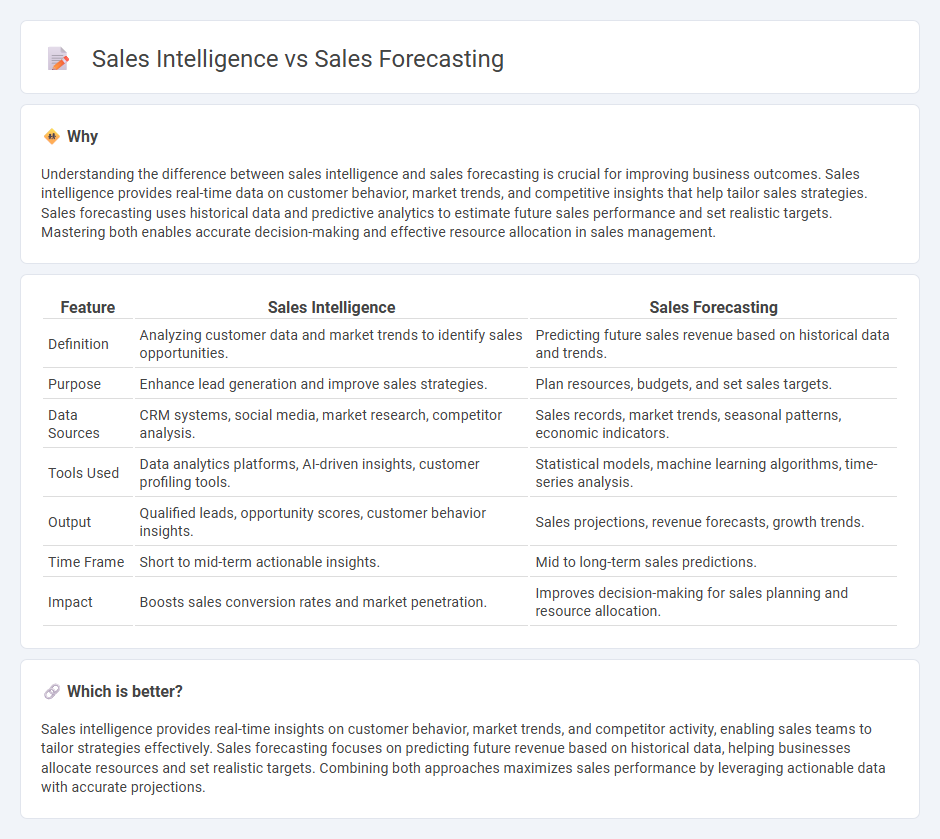 Sales Intelligence vs Sales Forecasting

Why

Understanding the difference between sales intelligence and sales forecasting is crucial for improving business outcomes. Sales intelligence provides real-time data on customer behavior, market trends, and competitive insights that help tailor sales strategies. Sales forecasting uses historical data and predictive analytics to estimate future sales performance and set realistic targets. Mastering both enables accurate decision-making and effective resource allocation in sales management.

| Feature | Sales Intelligence | Sales Forecasting |
|---|---|---|
| Definition | Analyzing customer data and market trends to identify sales opportunities. | Predicting future sales revenue based on historical data and trends. |
| Purpose | Enhance lead generation and improve sales strategies. | Plan resources, budgets, and set sales targets. |
| Data Sources | CRM systems, social media, market research, competitor analysis. | Sales records, market trends, seasonal patterns, economic indicators. |
| Tools Used | Data analytics platforms, AI-driven insights, customer profiling tools. | Statistical models, machine learning algorithms, time-series analysis. |
| Output | Qualified leads, opportunity scores, customer behavior insights. | Sales projections, revenue forecasts, growth trends. |
| Time Frame | Short to mid-term actionable insights. | Mid to long-term sales predictions. |
| Impact | Boosts sales conversion rates and market penetration. | Improves decision-making for sales planning and resource allocation. |

Which is better?

Sales intelligence provides real-time insights on customer behavior, market trends, and competitor activity, enabling sales teams to tailor strategies effectively. Sales forecasting focuses on predicting future revenue based on historical data, helping businesses allocate resources and set realistic targets. Combining both approaches maximizes sales performance by leveraging actionable data with accurate projections.