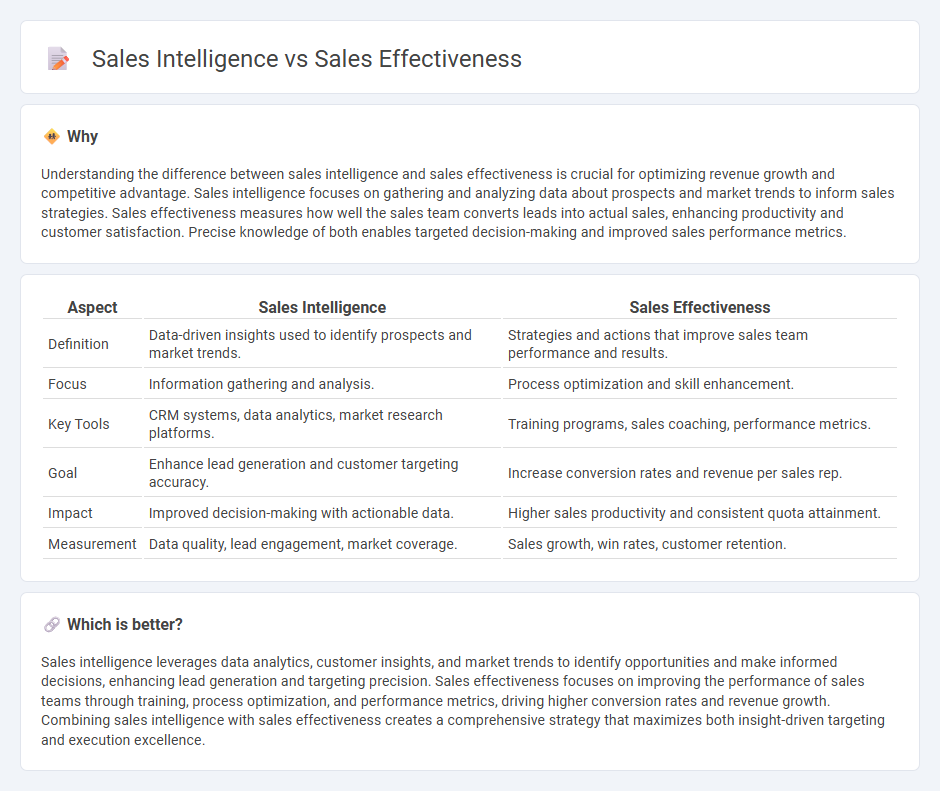 Sales Intelligence vs Sales Effectiveness

Why

Understanding the difference between sales intelligence and sales effectiveness is crucial for optimizing revenue growth and competitive advantage. Sales intelligence focuses on gathering and analyzing data about prospects and market trends to inform sales strategies. Sales effectiveness measures how well the sales team converts leads into actual sales, enhancing productivity and customer satisfaction. Precise knowledge of both enables targeted decision-making and improved sales performance metrics.

| Aspect | Sales Intelligence | Sales Effectiveness |
|---|---|---|
| Definition | Data-driven insights used to identify prospects and market trends. | Strategies and actions that improve sales team performance and results. |
| Focus | Information gathering and analysis. | Process optimization and skill enhancement. |
| Key Tools | CRM systems, data analytics, market research platforms. | Training programs, sales coaching, performance metrics. |
| Goal | Enhance lead generation and customer targeting accuracy. | Increase conversion rates and revenue per sales rep. |
| Impact | Improved decision-making with actionable data. | Higher sales productivity and consistent quota attainment. |
| Measurement | Data quality, lead engagement, market coverage. | Sales growth, win rates, customer retention. |

Which is better?

Sales intelligence leverages data analytics, customer insights, and market trends to identify opportunities and make informed decisions, enhancing lead generation and targeting precision. Sales effectiveness focuses on improving the performance of sales teams through training, process optimization, and performance metrics, driving higher conversion rates and revenue growth. Combining sales intelligence with sales effectiveness creates a comprehensive strategy that maximizes both insight-driven targeting and execution excellence.