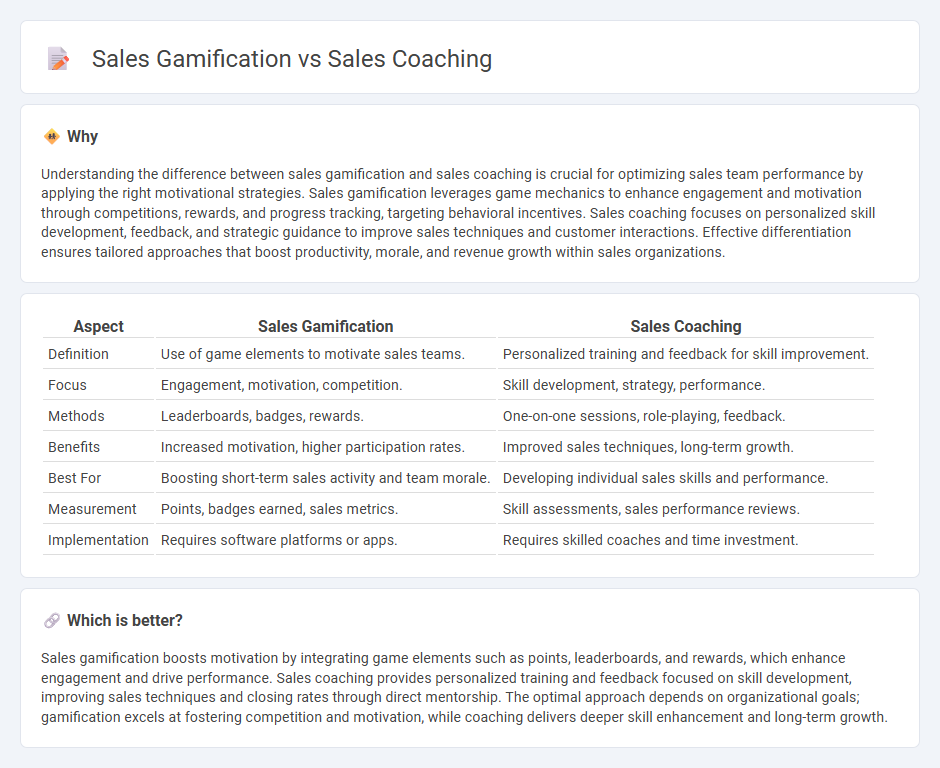 Sales Gamification vs Sales Coaching

Why

Understanding the difference between sales gamification and sales coaching is crucial for optimizing sales team performance by applying the right motivational strategies. Sales gamification leverages game mechanics to enhance engagement and motivation through competitions, rewards, and progress tracking, targeting behavioral incentives. Sales coaching focuses on personalized skill development, feedback, and strategic guidance to improve sales techniques and customer interactions. Effective differentiation ensures tailored approaches that boost productivity, morale, and revenue growth within sales organizations.

| Aspect | Sales Gamification | Sales Coaching |
|---|---|---|
| Definition | Use of game elements to motivate sales teams. | Personalized training and feedback for skill improvement. |
| Focus | Engagement, motivation, competition. | Skill development, strategy, performance. |
| Methods | Leaderboards, badges, rewards. | One-on-one sessions, role-playing, feedback. |
| Benefits | Increased motivation, higher participation rates. | Improved sales techniques, long-term growth. |
| Best For | Boosting short-term sales activity and team morale. | Developing individual sales skills and performance. |
| Measurement | Points, badges earned, sales metrics. | Skill assessments, sales performance reviews. |
| Implementation | Requires software platforms or apps. | Requires skilled coaches and time investment. |

Which is better?

Sales gamification boosts motivation by integrating game elements such as points, leaderboards, and rewards, which enhance engagement and drive performance. Sales coaching provides personalized training and feedback focused on skill development, improving sales techniques and closing rates through direct mentorship. The optimal approach depends on organizational goals; gamification excels at fostering competition and motivation, while coaching delivers deeper skill enhancement and long-term growth.