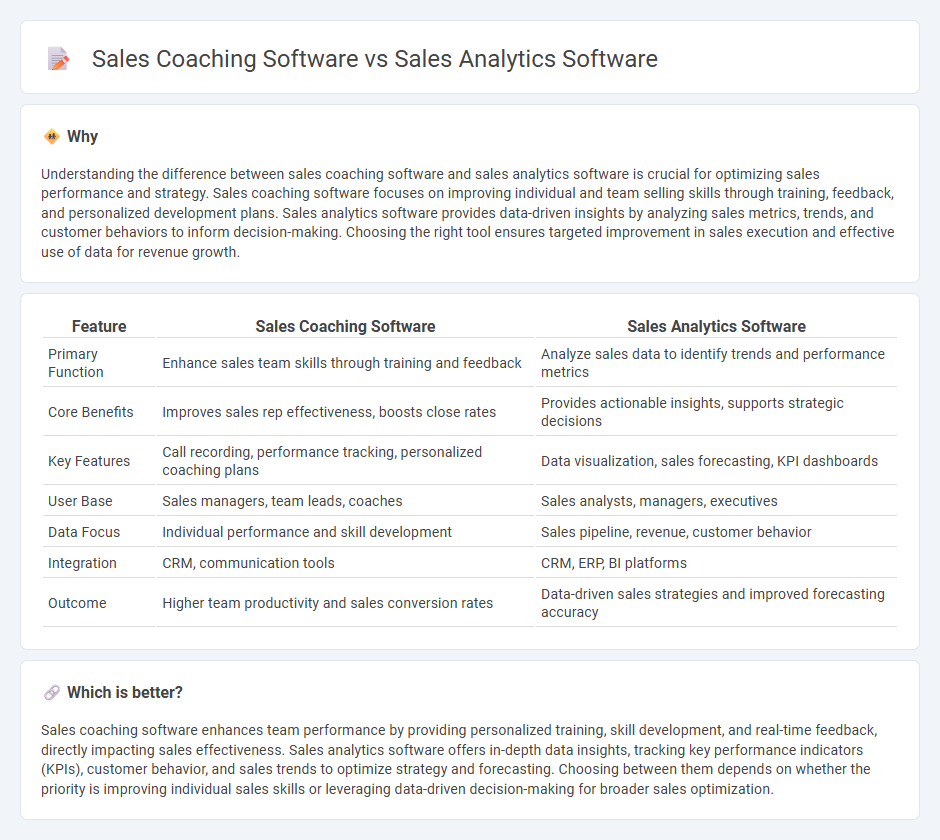 Sales Coaching Software vs Sales Analytics Software

Why

Understanding the difference between sales coaching software and sales analytics software is crucial for optimizing sales performance and strategy. Sales coaching software focuses on improving individual and team selling skills through training, feedback, and personalized development plans. Sales analytics software provides data-driven insights by analyzing sales metrics, trends, and customer behaviors to inform decision-making. Choosing the right tool ensures targeted improvement in sales execution and effective use of data for revenue growth.

| Feature | Sales Coaching Software | Sales Analytics Software |
|---|---|---|
| Primary Function | Enhance sales team skills through training and feedback | Analyze sales data to identify trends and performance metrics |
| Core Benefits | Improves sales rep effectiveness, boosts close rates | Provides actionable insights, supports strategic decisions |
| Key Features | Call recording, performance tracking, personalized coaching plans | Data visualization, sales forecasting, KPI dashboards |
| User Base | Sales managers, team leads, coaches | Sales analysts, managers, executives |
| Data Focus | Individual performance and skill development | Sales pipeline, revenue, customer behavior |
| Integration | CRM, communication tools | CRM, ERP, BI platforms |
| Outcome | Higher team productivity and sales conversion rates | Data-driven sales strategies and improved forecasting accuracy |

Which is better?

Sales coaching software enhances team performance by providing personalized training, skill development, and real-time feedback, directly impacting sales effectiveness. Sales analytics software offers in-depth data insights, tracking key performance indicators (KPIs), customer behavior, and sales trends to optimize strategy and forecasting. Choosing between them depends on whether the priority is improving individual sales skills or leveraging data-driven decision-making for broader sales optimization.