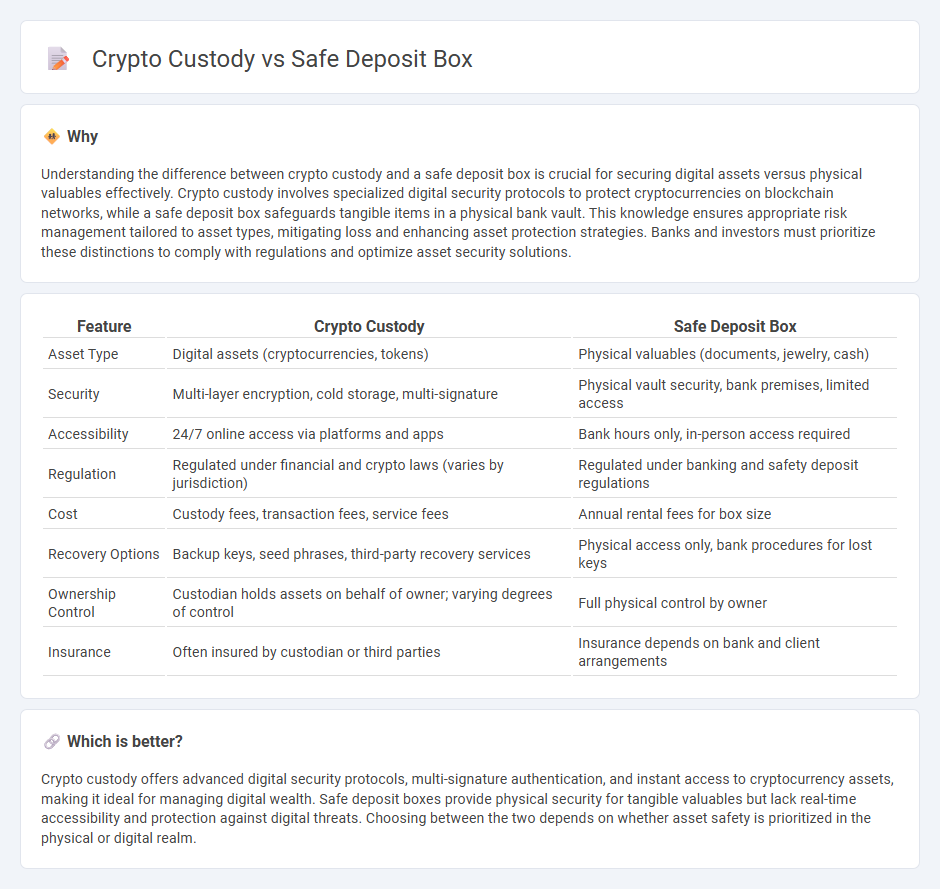 Crypto Custody vs Safe Deposit Box

Why

Understanding the difference between crypto custody and a safe deposit box is crucial for securing digital assets versus physical valuables effectively. Crypto custody involves specialized digital security protocols to protect cryptocurrencies on blockchain networks, while a safe deposit box safeguards tangible items in a physical bank vault. This knowledge ensures appropriate risk management tailored to asset types, mitigating loss and enhancing asset protection strategies. Banks and investors must prioritize these distinctions to comply with regulations and optimize asset security solutions.

| Feature | Crypto Custody | Safe Deposit Box |
|---|---|---|
| Asset Type | Digital assets (cryptocurrencies, tokens) | Physical valuables (documents, jewelry, cash) |
| Security | Multi-layer encryption, cold storage, multi-signature | Physical vault security, bank premises, limited access |
| Accessibility | 24/7 online access via platforms and apps | Bank hours only, in-person access required |
| Regulation | Regulated under financial and crypto laws (varies by jurisdiction) | Regulated under banking and safety deposit regulations |
| Cost | Custody fees, transaction fees, service fees | Annual rental fees for box size |
| Recovery Options | Backup keys, seed phrases, third-party recovery services | Physical access only, bank procedures for lost keys |
| Ownership Control | Custodian holds assets on behalf of owner; varying degrees of control | Full physical control by owner |
| Insurance | Often insured by custodian or third parties | Insurance depends on bank and client arrangements |

Which is better?

Crypto custody offers advanced digital security protocols, multi-signature authentication, and instant access to cryptocurrency assets, making it ideal for managing digital wealth. Safe deposit boxes provide physical security for tangible valuables but lack real-time accessibility and protection against digital threats. Choosing between the two depends on whether asset safety is prioritized in the physical or digital realm.