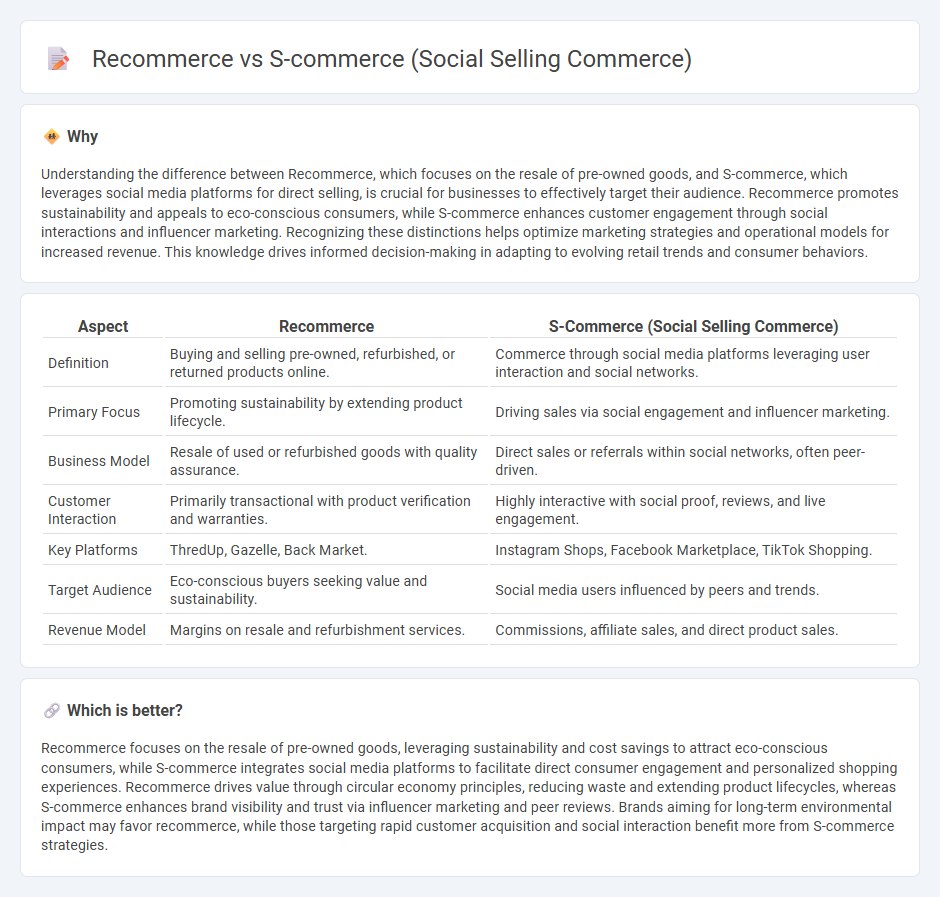 Recommerce vs S-commerce (Social Selling Commerce)

Why

Understanding the difference between Recommerce, which focuses on the resale of pre-owned goods, and S-commerce, which leverages social media platforms for direct selling, is crucial for businesses to effectively target their audience. Recommerce promotes sustainability and appeals to eco-conscious consumers, while S-commerce enhances customer engagement through social interactions and influencer marketing. Recognizing these distinctions helps optimize marketing strategies and operational models for increased revenue. This knowledge drives informed decision-making in adapting to evolving retail trends and consumer behaviors.

| Aspect | Recommerce | S-Commerce (Social Selling Commerce) |
|---|---|---|
| Definition | Buying and selling pre-owned, refurbished, or returned products online. | Commerce through social media platforms leveraging user interaction and social networks. |
| Primary Focus | Promoting sustainability by extending product lifecycle. | Driving sales via social engagement and influencer marketing. |
| Business Model | Resale of used or refurbished goods with quality assurance. | Direct sales or referrals within social networks, often peer-driven. |
| Customer Interaction | Primarily transactional with product verification and warranties. | Highly interactive with social proof, reviews, and live engagement. |
| Key Platforms | ThredUp, Gazelle, Back Market. | Instagram Shops, Facebook Marketplace, TikTok Shopping. |
| Target Audience | Eco-conscious buyers seeking value and sustainability. | Social media users influenced by peers and trends. |
| Revenue Model | Margins on resale and refurbishment services. | Commissions, affiliate sales, and direct product sales. |

Which is better?

Recommerce focuses on the resale of pre-owned goods, leveraging sustainability and cost savings to attract eco-conscious consumers, while S-commerce integrates social media platforms to facilitate direct consumer engagement and personalized shopping experiences. Recommerce drives value through circular economy principles, reducing waste and extending product lifecycles, whereas S-commerce enhances brand visibility and trust via influencer marketing and peer reviews. Brands aiming for long-term environmental impact may favor recommerce, while those targeting rapid customer acquisition and social interaction benefit more from S-commerce strategies.