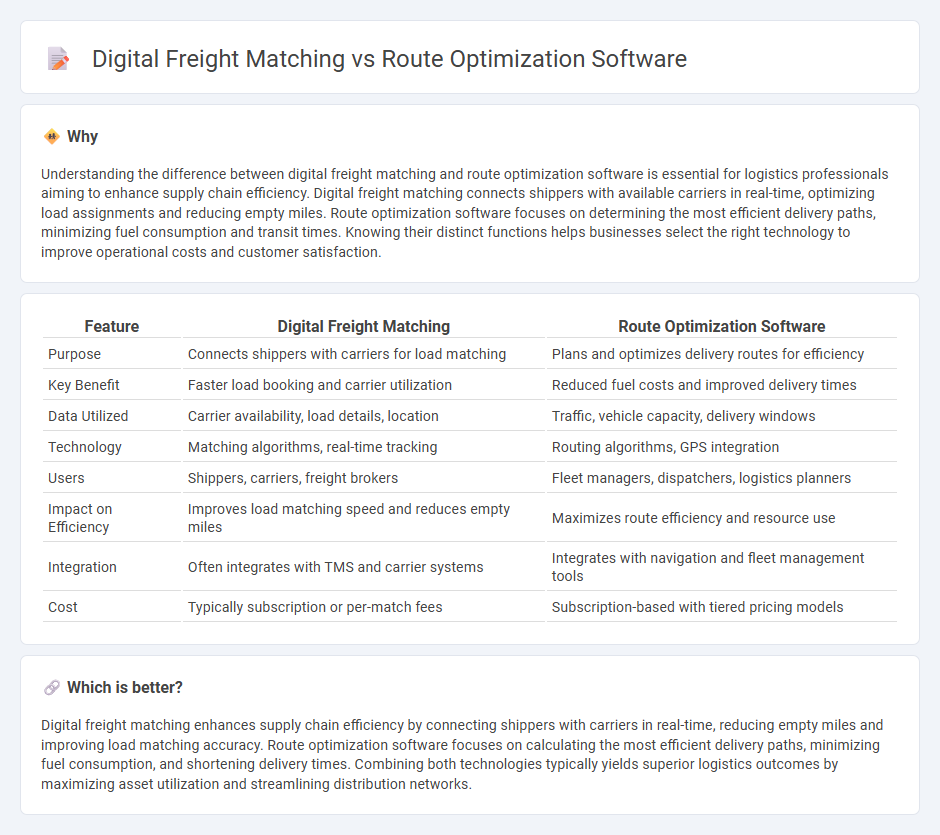 Digital Freight Matching vs Route Optimization Software

Why

Understanding the difference between digital freight matching and route optimization software is essential for logistics professionals aiming to enhance supply chain efficiency. Digital freight matching connects shippers with available carriers in real-time, optimizing load assignments and reducing empty miles. Route optimization software focuses on determining the most efficient delivery paths, minimizing fuel consumption and transit times. Knowing their distinct functions helps businesses select the right technology to improve operational costs and customer satisfaction.

| Feature | Digital Freight Matching | Route Optimization Software |
|---|---|---|
| Purpose | Connects shippers with carriers for load matching | Plans and optimizes delivery routes for efficiency |
| Key Benefit | Faster load booking and carrier utilization | Reduced fuel costs and improved delivery times |
| Data Utilized | Carrier availability, load details, location | Traffic, vehicle capacity, delivery windows |
| Technology | Matching algorithms, real-time tracking | Routing algorithms, GPS integration |
| Users | Shippers, carriers, freight brokers | Fleet managers, dispatchers, logistics planners |
| Impact on Efficiency | Improves load matching speed and reduces empty miles | Maximizes route efficiency and resource use |
| Integration | Often integrates with TMS and carrier systems | Integrates with navigation and fleet management tools |
| Cost | Typically subscription or per-match fees | Subscription-based with tiered pricing models |

Which is better?

Digital freight matching enhances supply chain efficiency by connecting shippers with carriers in real-time, reducing empty miles and improving load matching accuracy. Route optimization software focuses on calculating the most efficient delivery paths, minimizing fuel consumption, and shortening delivery times. Combining both technologies typically yields superior logistics outcomes by maximizing asset utilization and streamlining distribution networks.