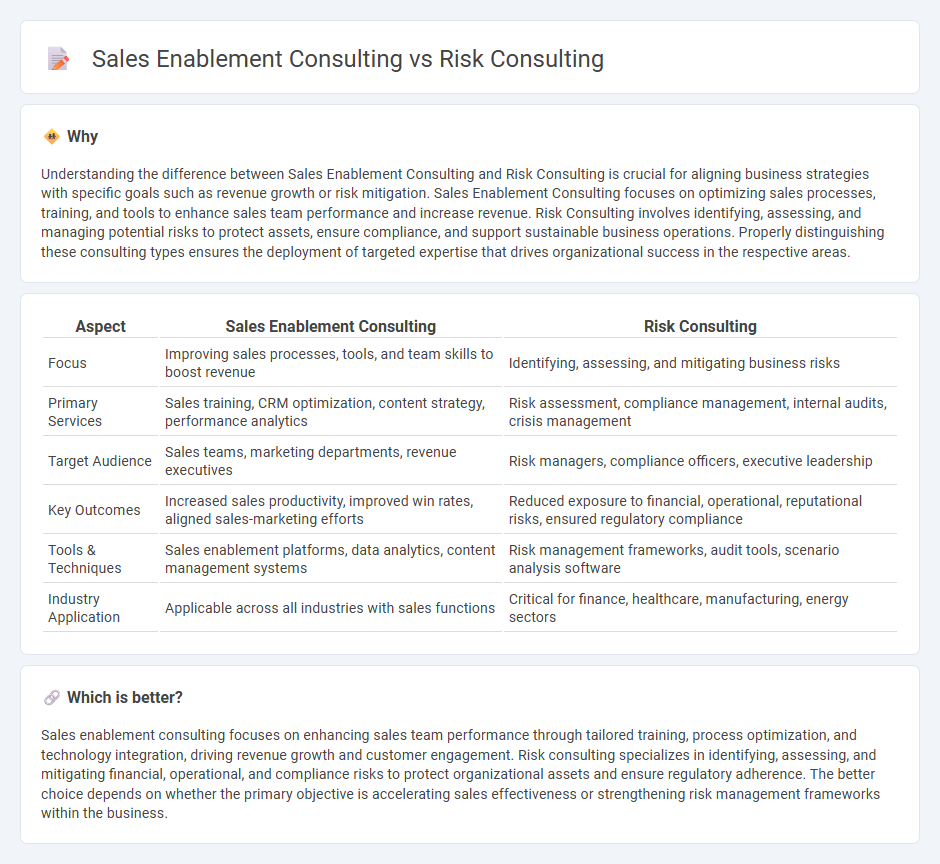 Sales Enablement Consulting vs Risk Consulting

Why

Understanding the difference between Sales Enablement Consulting and Risk Consulting is crucial for aligning business strategies with specific goals such as revenue growth or risk mitigation. Sales Enablement Consulting focuses on optimizing sales processes, training, and tools to enhance sales team performance and increase revenue. Risk Consulting involves identifying, assessing, and managing potential risks to protect assets, ensure compliance, and support sustainable business operations. Properly distinguishing these consulting types ensures the deployment of targeted expertise that drives organizational success in the respective areas.

| Aspect | Sales Enablement Consulting | Risk Consulting |
|---|---|---|
| Focus | Improving sales processes, tools, and team skills to boost revenue | Identifying, assessing, and mitigating business risks |
| Primary Services | Sales training, CRM optimization, content strategy, performance analytics | Risk assessment, compliance management, internal audits, crisis management |
| Target Audience | Sales teams, marketing departments, revenue executives | Risk managers, compliance officers, executive leadership |
| Key Outcomes | Increased sales productivity, improved win rates, aligned sales-marketing efforts | Reduced exposure to financial, operational, reputational risks, ensured regulatory compliance |
| Tools & Techniques | Sales enablement platforms, data analytics, content management systems | Risk management frameworks, audit tools, scenario analysis software |
| Industry Application | Applicable across all industries with sales functions | Critical for finance, healthcare, manufacturing, energy sectors |

Which is better?

Sales enablement consulting focuses on enhancing sales team performance through tailored training, process optimization, and technology integration, driving revenue growth and customer engagement. Risk consulting specializes in identifying, assessing, and mitigating financial, operational, and compliance risks to protect organizational assets and ensure regulatory adherence. The better choice depends on whether the primary objective is accelerating sales effectiveness or strengthening risk management frameworks within the business.