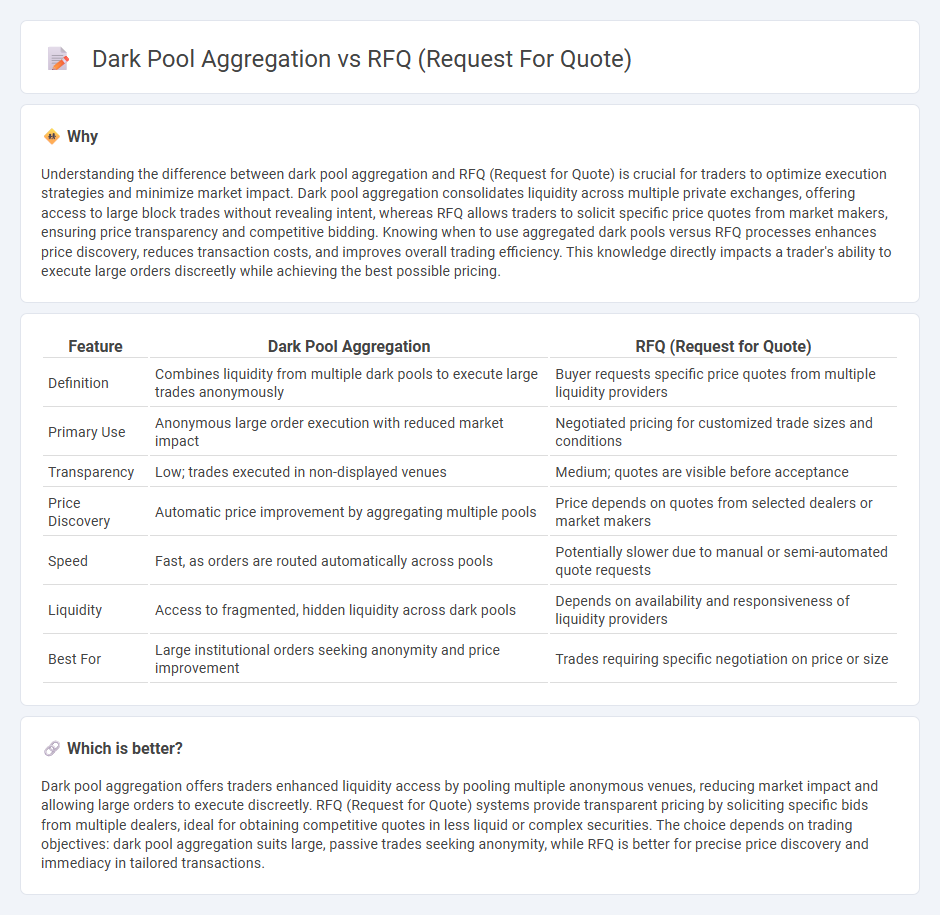 Dark Pool Aggregation vs RFQ (Request For Quote)

Why

Understanding the difference between dark pool aggregation and RFQ (Request for Quote) is crucial for traders to optimize execution strategies and minimize market impact. Dark pool aggregation consolidates liquidity across multiple private exchanges, offering access to large block trades without revealing intent, whereas RFQ allows traders to solicit specific price quotes from market makers, ensuring price transparency and competitive bidding. Knowing when to use aggregated dark pools versus RFQ processes enhances price discovery, reduces transaction costs, and improves overall trading efficiency. This knowledge directly impacts a trader's ability to execute large orders discreetly while achieving the best possible pricing.

| Feature | Dark Pool Aggregation | RFQ (Request for Quote) |
|---|---|---|
| Definition | Combines liquidity from multiple dark pools to execute large trades anonymously | Buyer requests specific price quotes from multiple liquidity providers |
| Primary Use | Anonymous large order execution with reduced market impact | Negotiated pricing for customized trade sizes and conditions |
| Transparency | Low; trades executed in non-displayed venues | Medium; quotes are visible before acceptance |
| Price Discovery | Automatic price improvement by aggregating multiple pools | Price depends on quotes from selected dealers or market makers |
| Speed | Fast, as orders are routed automatically across pools | Potentially slower due to manual or semi-automated quote requests |
| Liquidity | Access to fragmented, hidden liquidity across dark pools | Depends on availability and responsiveness of liquidity providers |
| Best For | Large institutional orders seeking anonymity and price improvement | Trades requiring specific negotiation on price or size |

Which is better?

Dark pool aggregation offers traders enhanced liquidity access by pooling multiple anonymous venues, reducing market impact and allowing large orders to execute discreetly. RFQ (Request for Quote) systems provide transparent pricing by soliciting specific bids from multiple dealers, ideal for obtaining competitive quotes in less liquid or complex securities. The choice depends on trading objectives: dark pool aggregation suits large, passive trades seeking anonymity, while RFQ is better for precise price discovery and immediacy in tailored transactions.