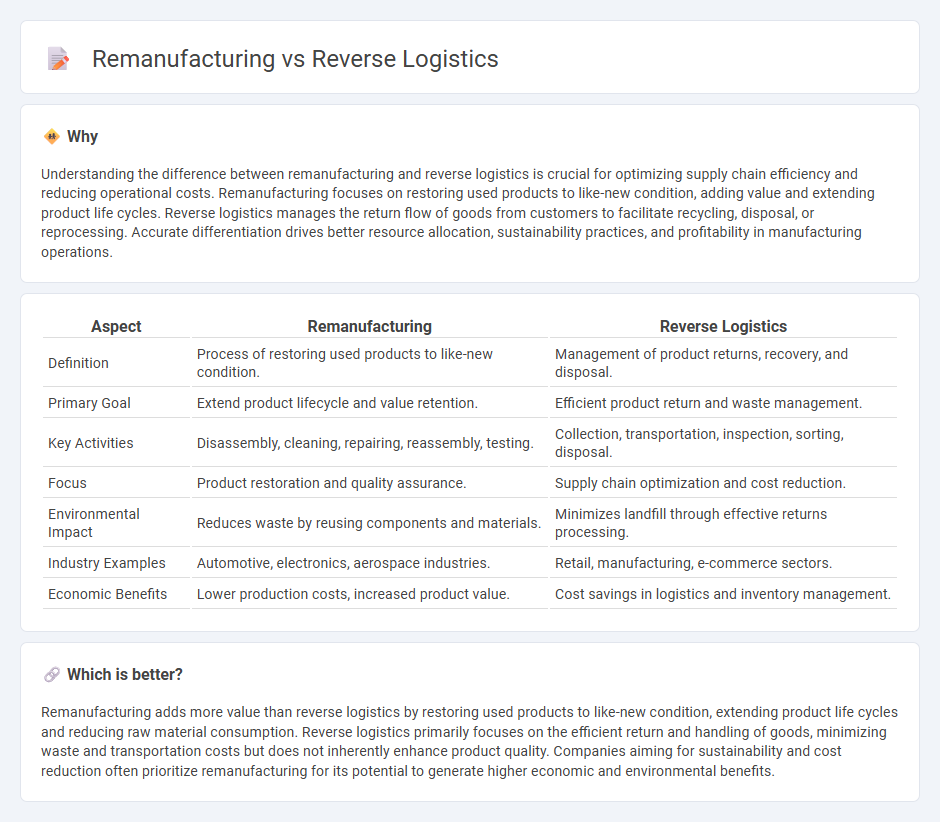 Remanufacturing vs Reverse Logistics

Why

Understanding the difference between remanufacturing and reverse logistics is crucial for optimizing supply chain efficiency and reducing operational costs. Remanufacturing focuses on restoring used products to like-new condition, adding value and extending product life cycles. Reverse logistics manages the return flow of goods from customers to facilitate recycling, disposal, or reprocessing. Accurate differentiation drives better resource allocation, sustainability practices, and profitability in manufacturing operations.

| Aspect | Remanufacturing | Reverse Logistics |
|---|---|---|
| Definition | Process of restoring used products to like-new condition. | Management of product returns, recovery, and disposal. |
| Primary Goal | Extend product lifecycle and value retention. | Efficient product return and waste management. |
| Key Activities | Disassembly, cleaning, repairing, reassembly, testing. | Collection, transportation, inspection, sorting, disposal. |
| Focus | Product restoration and quality assurance. | Supply chain optimization and cost reduction. |
| Environmental Impact | Reduces waste by reusing components and materials. | Minimizes landfill through effective returns processing. |
| Industry Examples | Automotive, electronics, aerospace industries. | Retail, manufacturing, e-commerce sectors. |
| Economic Benefits | Lower production costs, increased product value. | Cost savings in logistics and inventory management. |

Which is better?

Remanufacturing adds more value than reverse logistics by restoring used products to like-new condition, extending product life cycles and reducing raw material consumption. Reverse logistics primarily focuses on the efficient return and handling of goods, minimizing waste and transportation costs but does not inherently enhance product quality. Companies aiming for sustainability and cost reduction often prioritize remanufacturing for its potential to generate higher economic and environmental benefits.