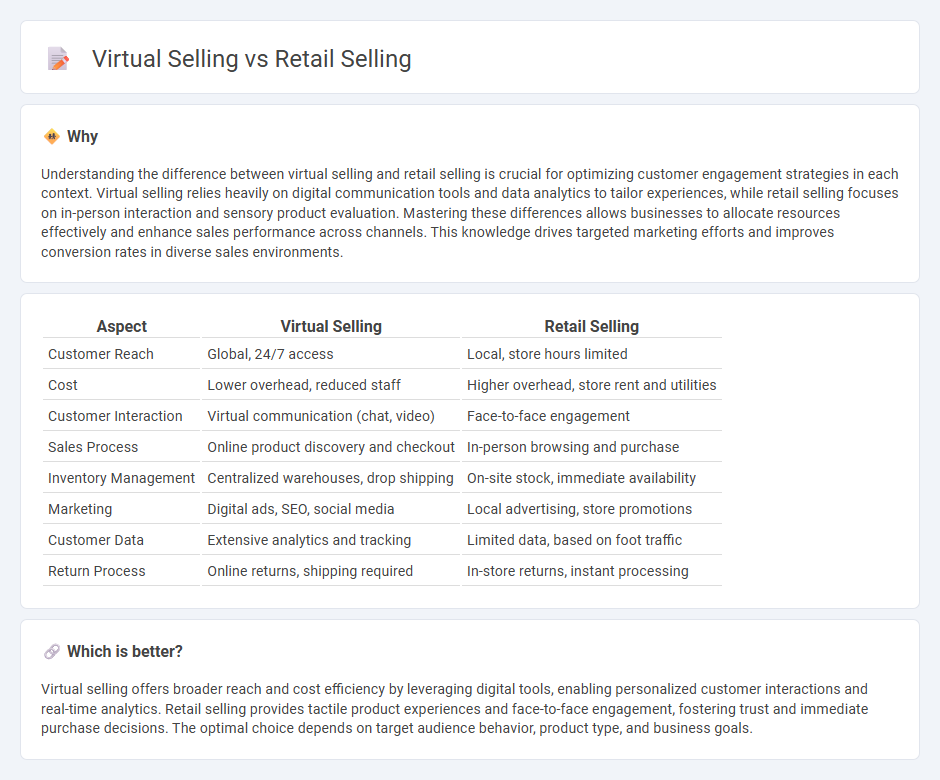 Virtual Selling vs Retail Selling

Why

Understanding the difference between virtual selling and retail selling is crucial for optimizing customer engagement strategies in each context. Virtual selling relies heavily on digital communication tools and data analytics to tailor experiences, while retail selling focuses on in-person interaction and sensory product evaluation. Mastering these differences allows businesses to allocate resources effectively and enhance sales performance across channels. This knowledge drives targeted marketing efforts and improves conversion rates in diverse sales environments.

| Aspect | Virtual Selling | Retail Selling |
|---|---|---|
| Customer Reach | Global, 24/7 access | Local, store hours limited |
| Cost | Lower overhead, reduced staff | Higher overhead, store rent and utilities |
| Customer Interaction | Virtual communication (chat, video) | Face-to-face engagement |
| Sales Process | Online product discovery and checkout | In-person browsing and purchase |
| Inventory Management | Centralized warehouses, drop shipping | On-site stock, immediate availability |
| Marketing | Digital ads, SEO, social media | Local advertising, store promotions |
| Customer Data | Extensive analytics and tracking | Limited data, based on foot traffic |
| Return Process | Online returns, shipping required | In-store returns, instant processing |

Which is better?

Virtual selling offers broader reach and cost efficiency by leveraging digital tools, enabling personalized customer interactions and real-time analytics. Retail selling provides tactile product experiences and face-to-face engagement, fostering trust and immediate purchase decisions. The optimal choice depends on target audience behavior, product type, and business goals.